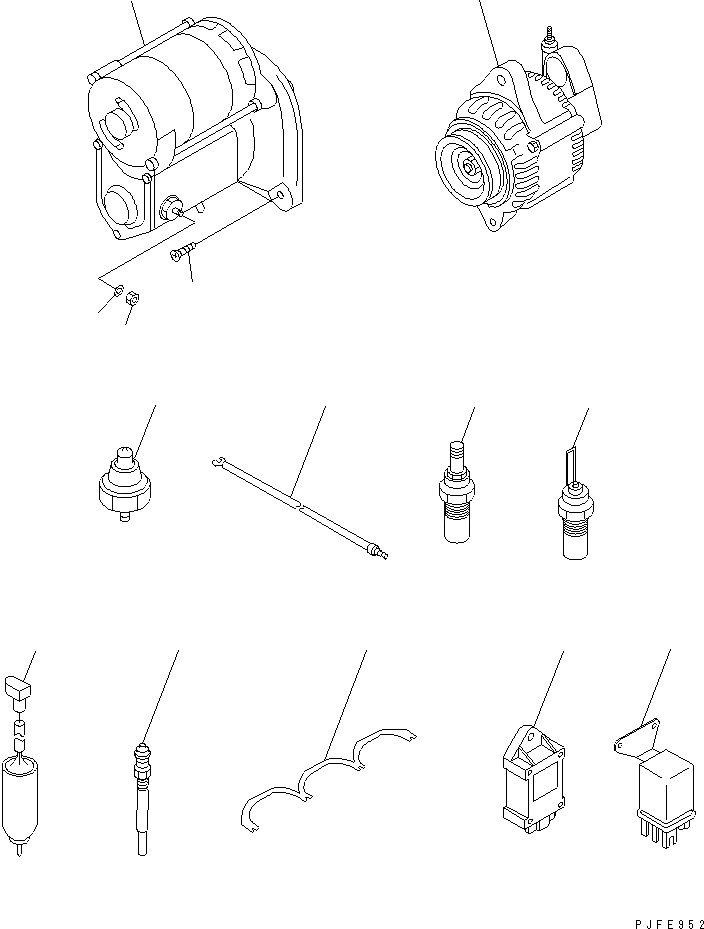 PJFE952