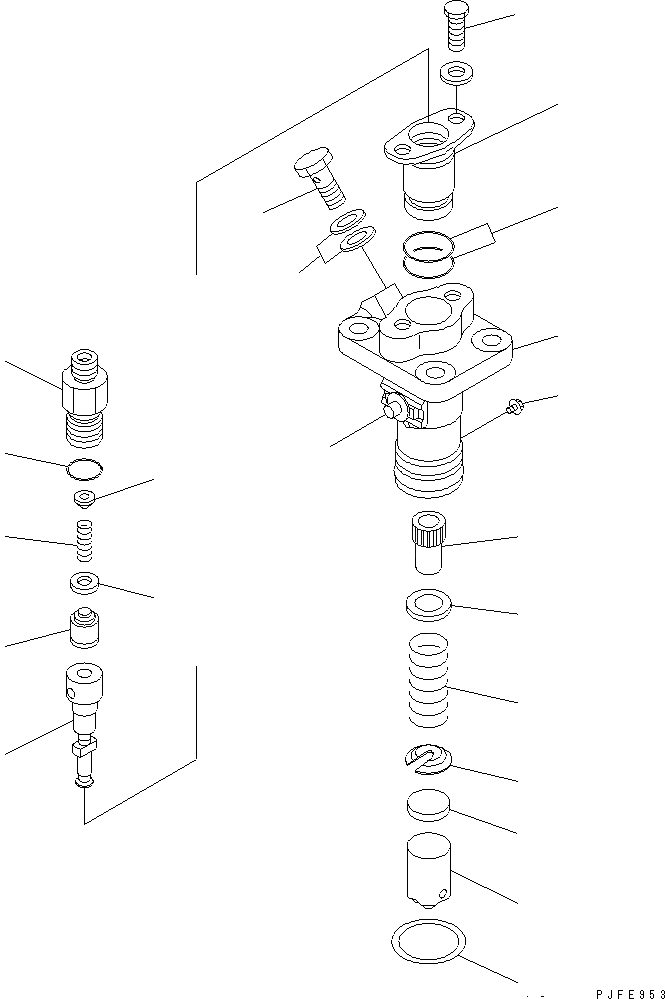 PJFE953