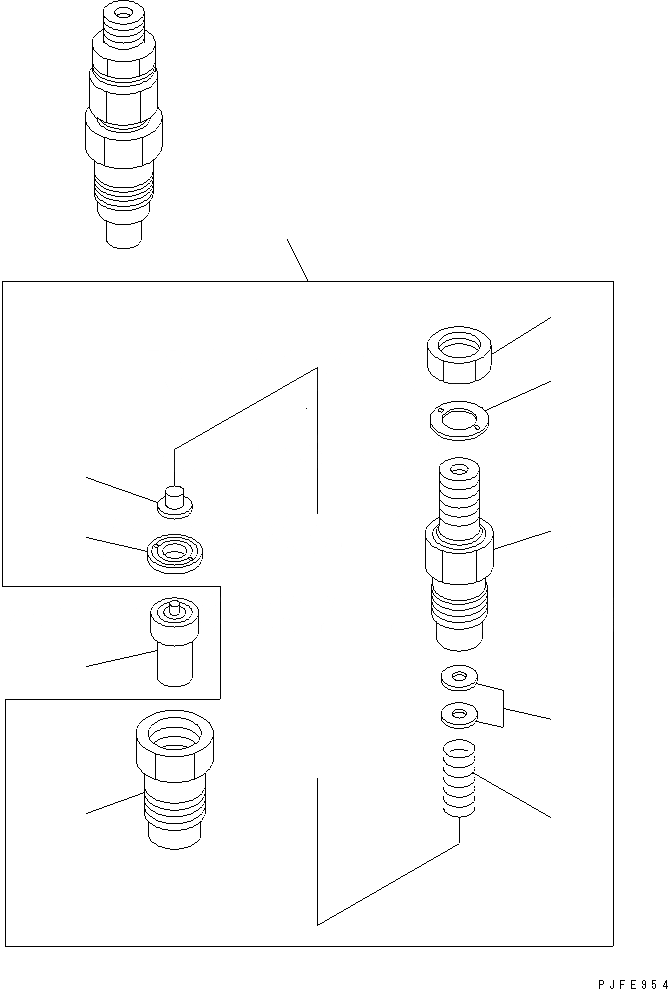 PJFE954