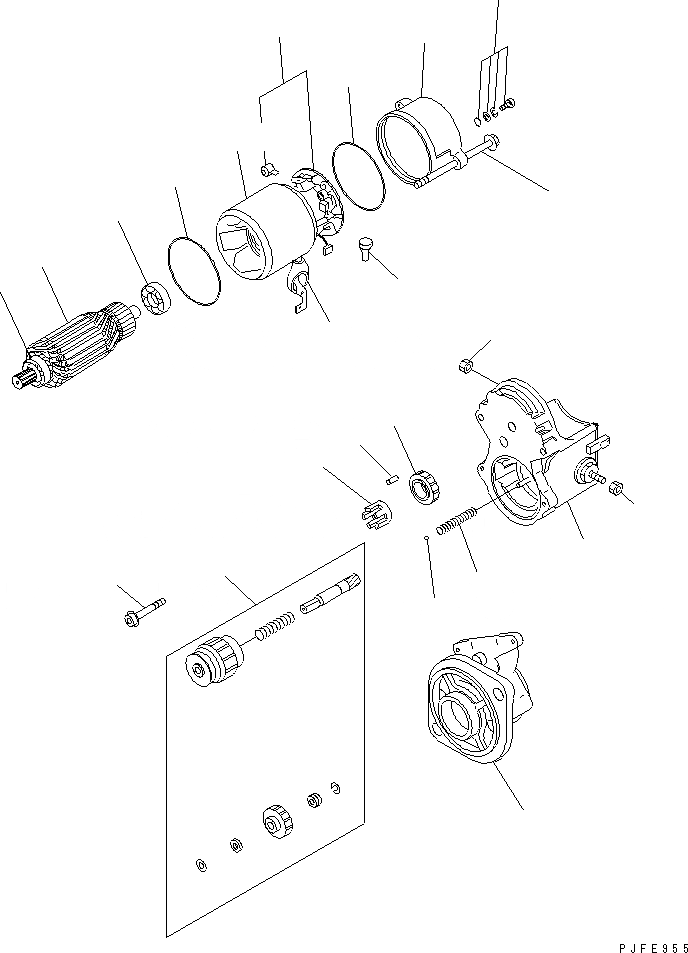 PJFE955