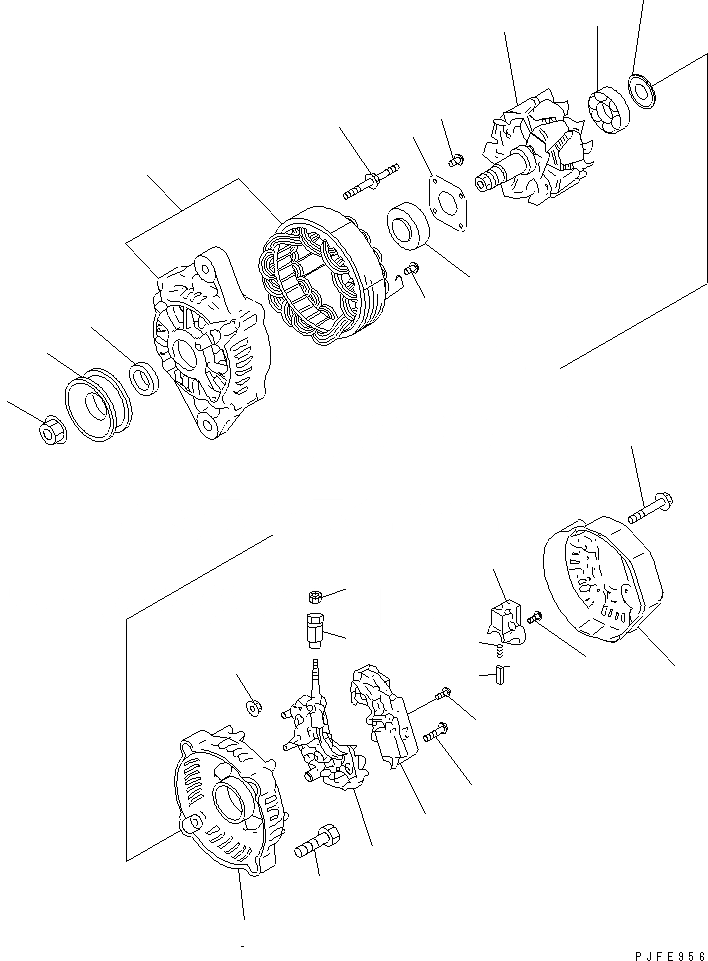 PJFE956