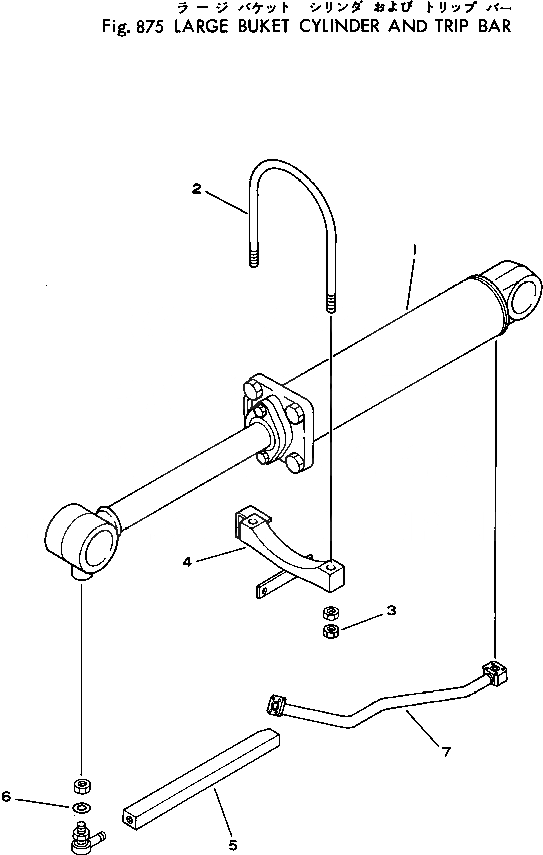 ラージ バケット シリンダ および トリップ バー
Fig. 875 LARGE BUKET CYLINDER AND TRIP BAR

2
1
4
3
7
6
5