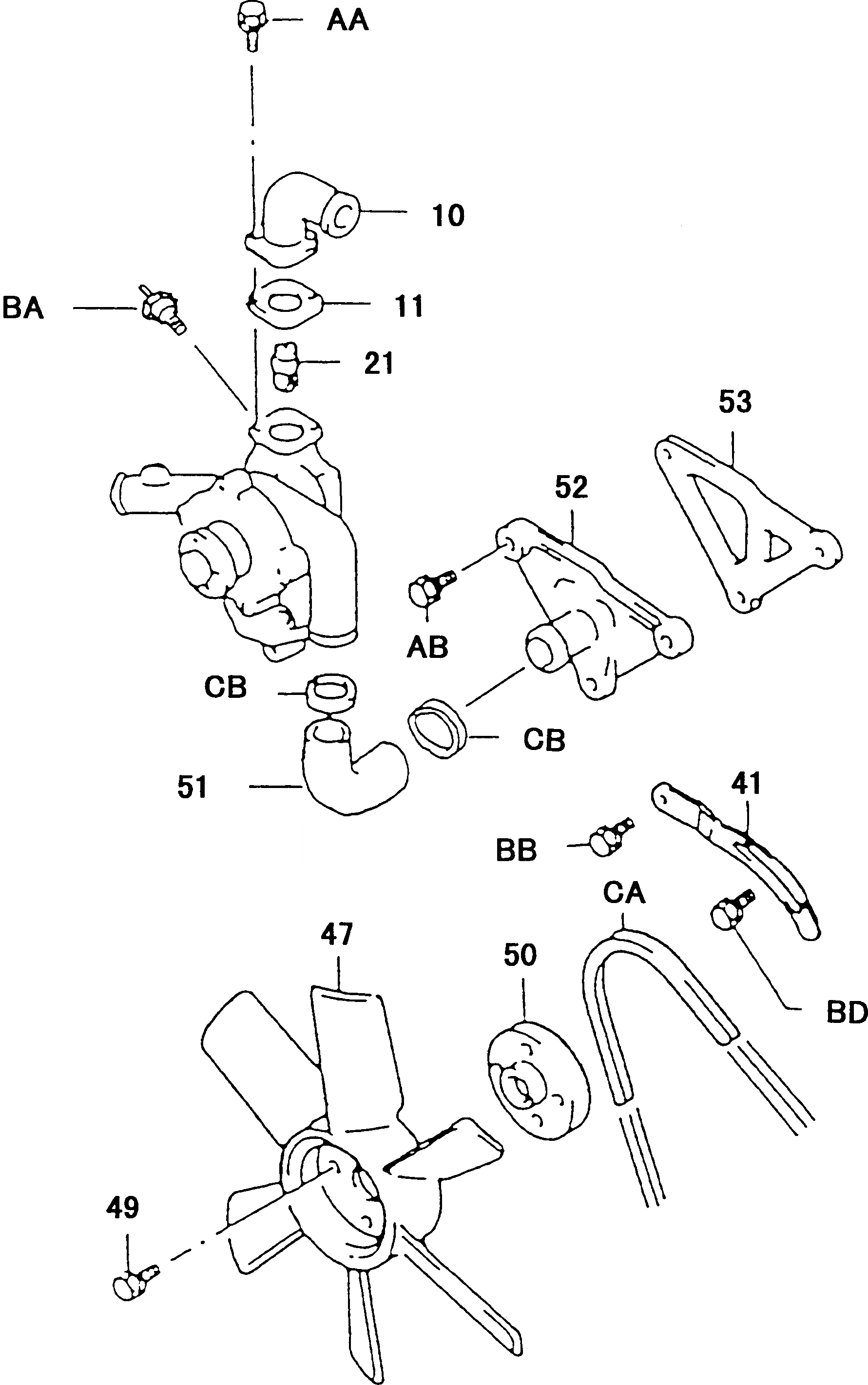 AA

10

BA

11

21

53

52

AB

CB

CB

51

41

BB

CA

BD

47

50

49