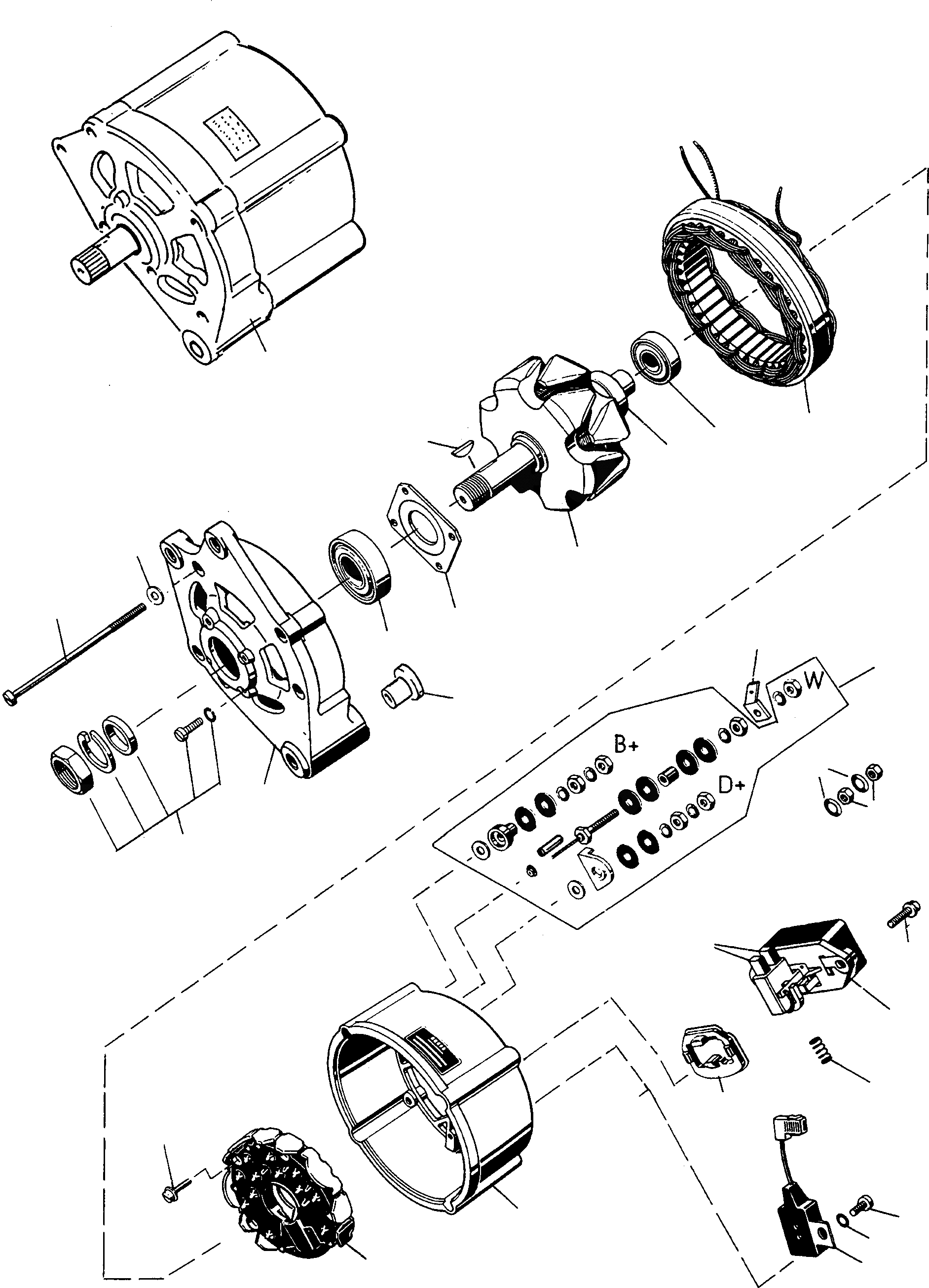 W

B+

D+