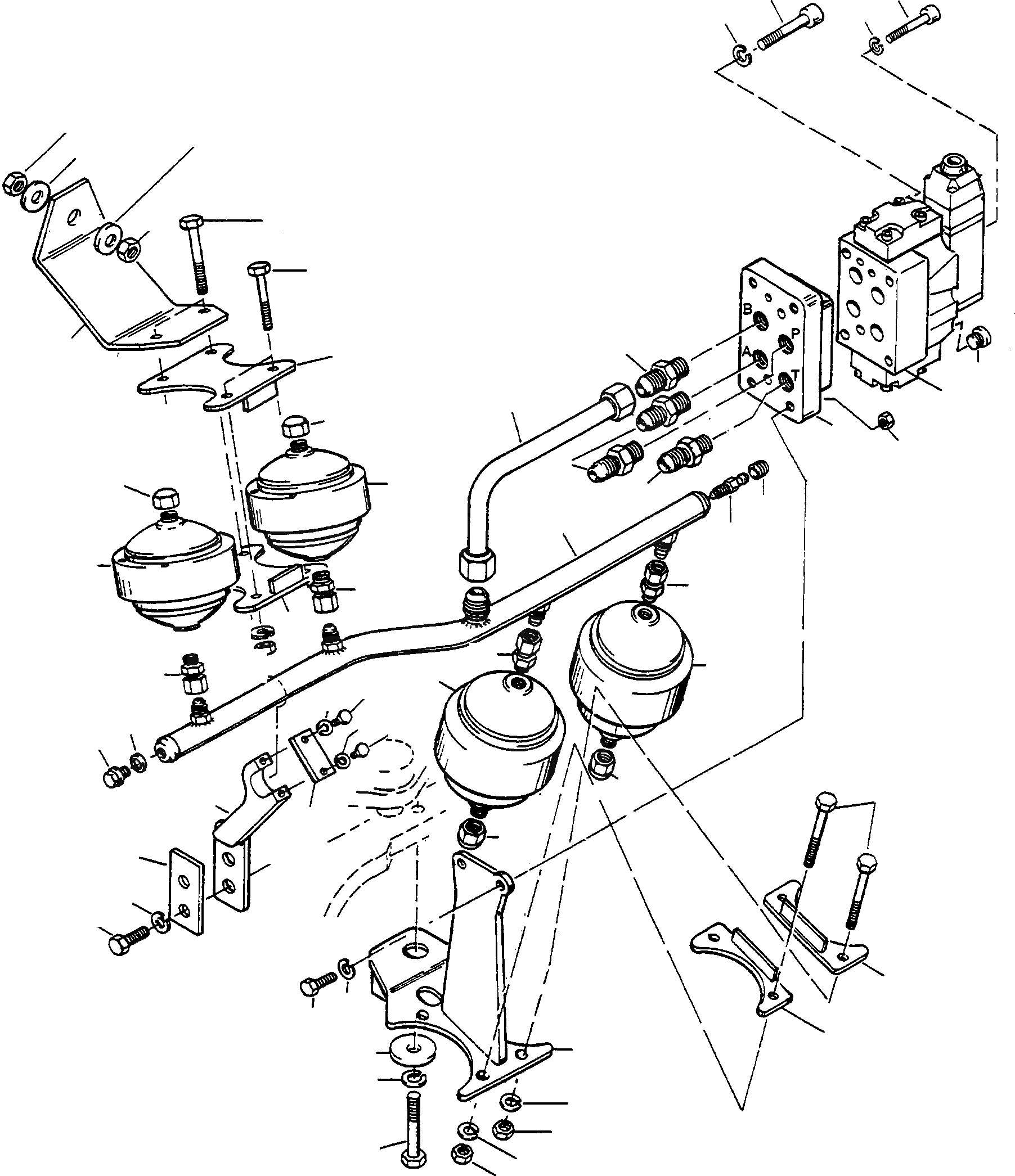 B
P
A
T