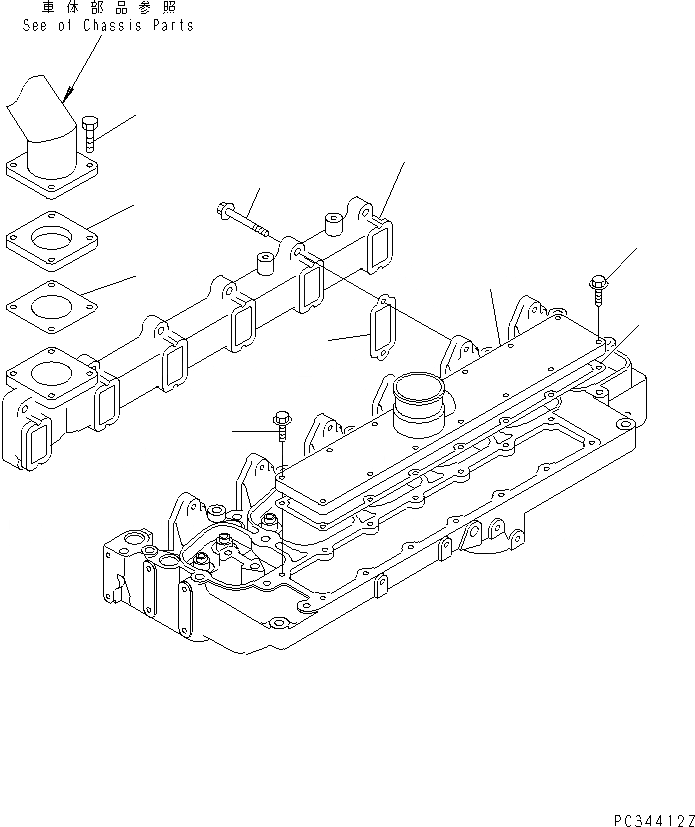 車体部品参照
See of Chassis Parts

PC34412Z