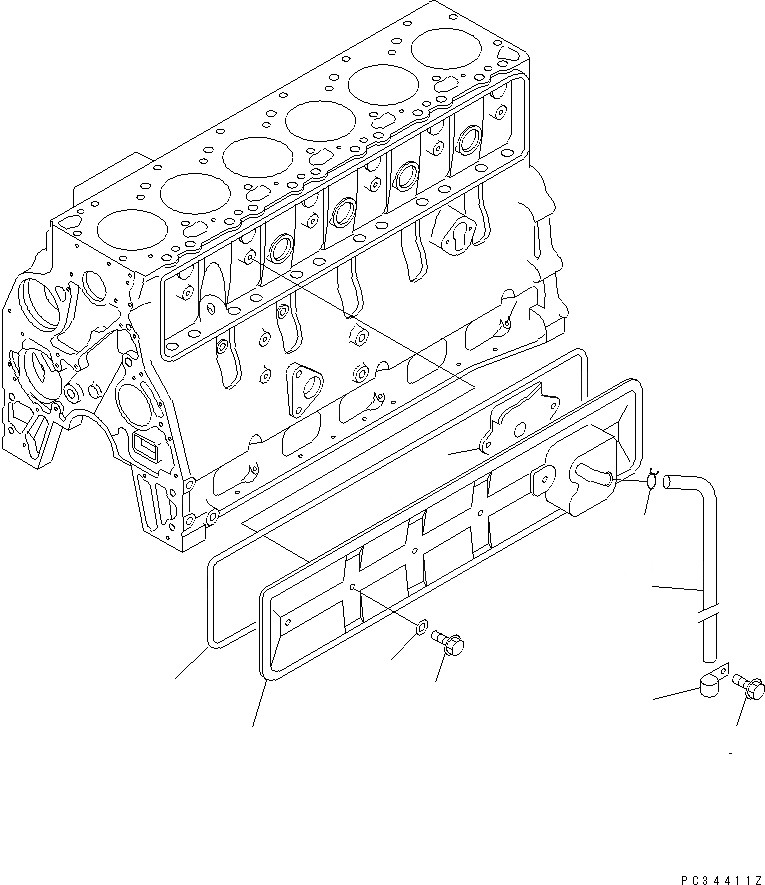 PC34411Z