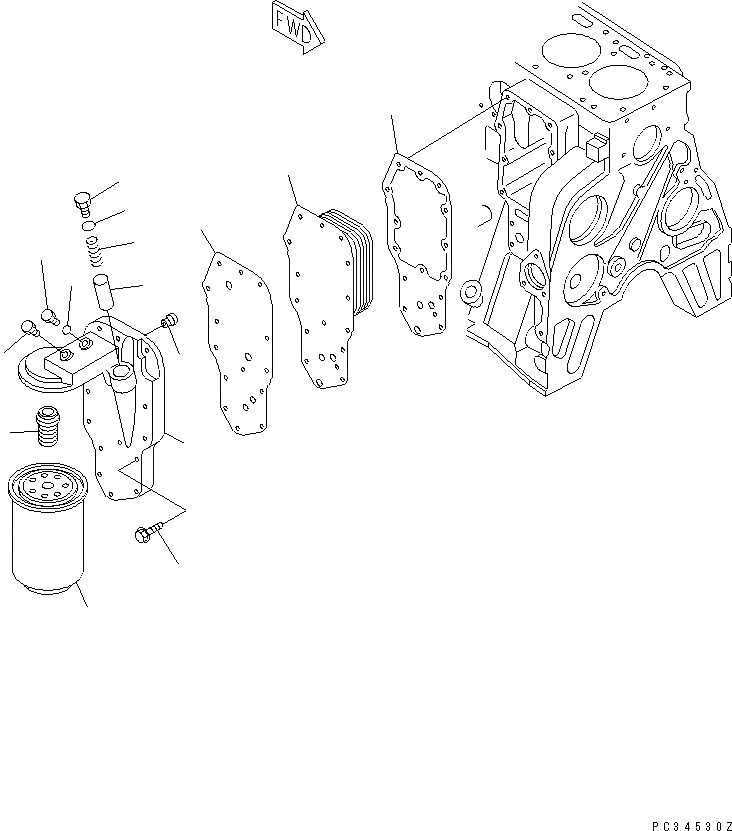 FWD

PC34530Z