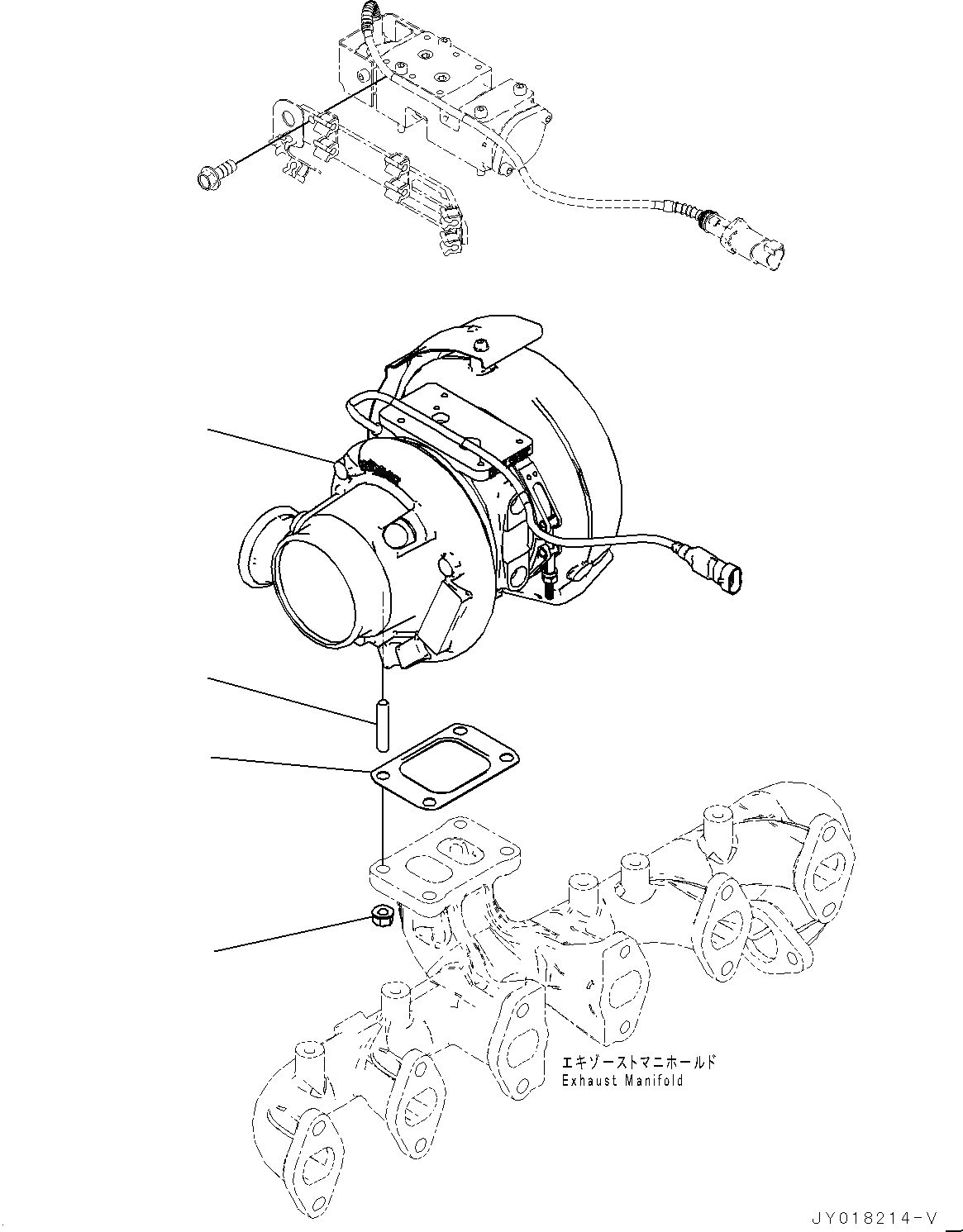 エキゾーストマニホールド
Exhaust Manifold

JY018214-V