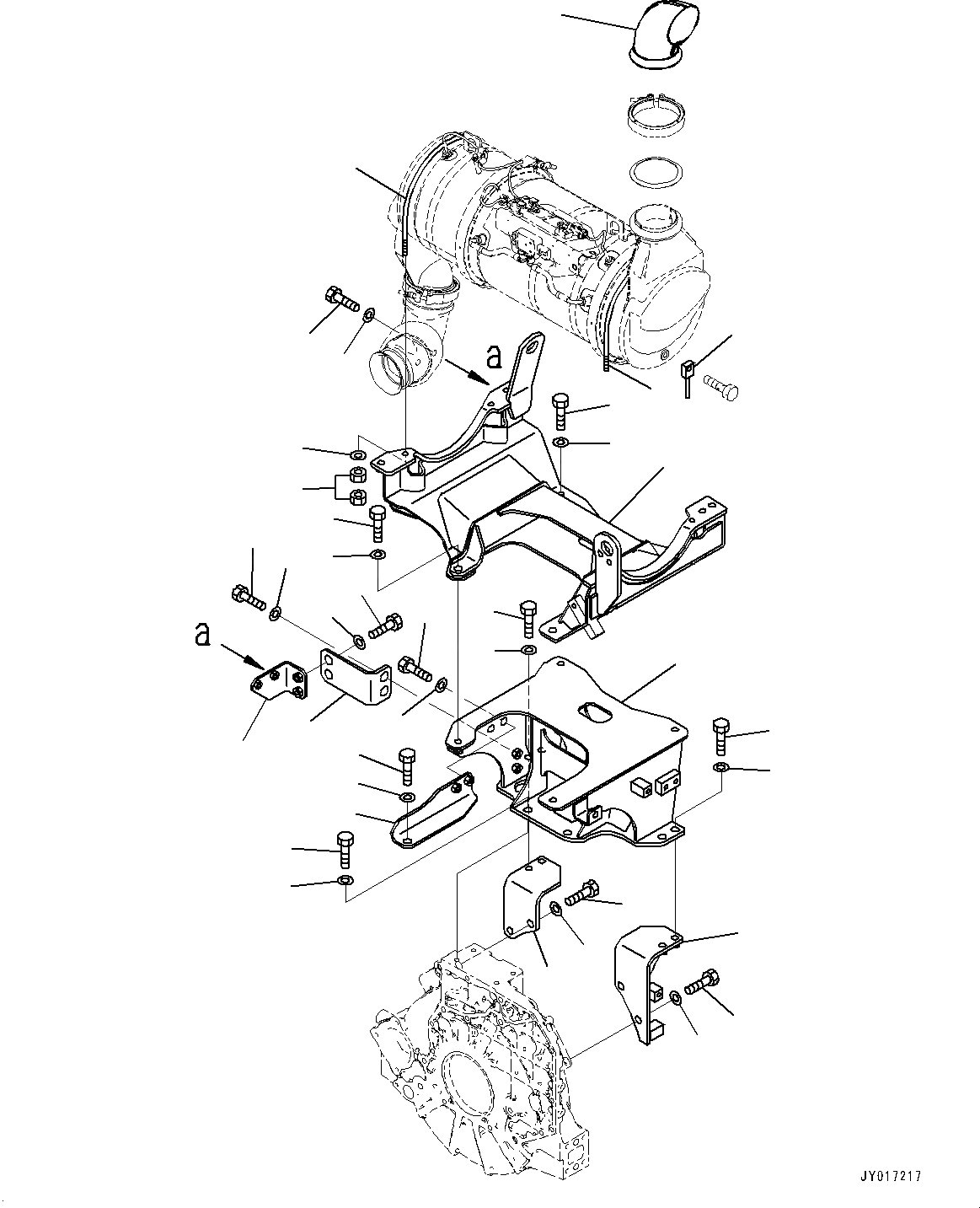 a

a

JY017217