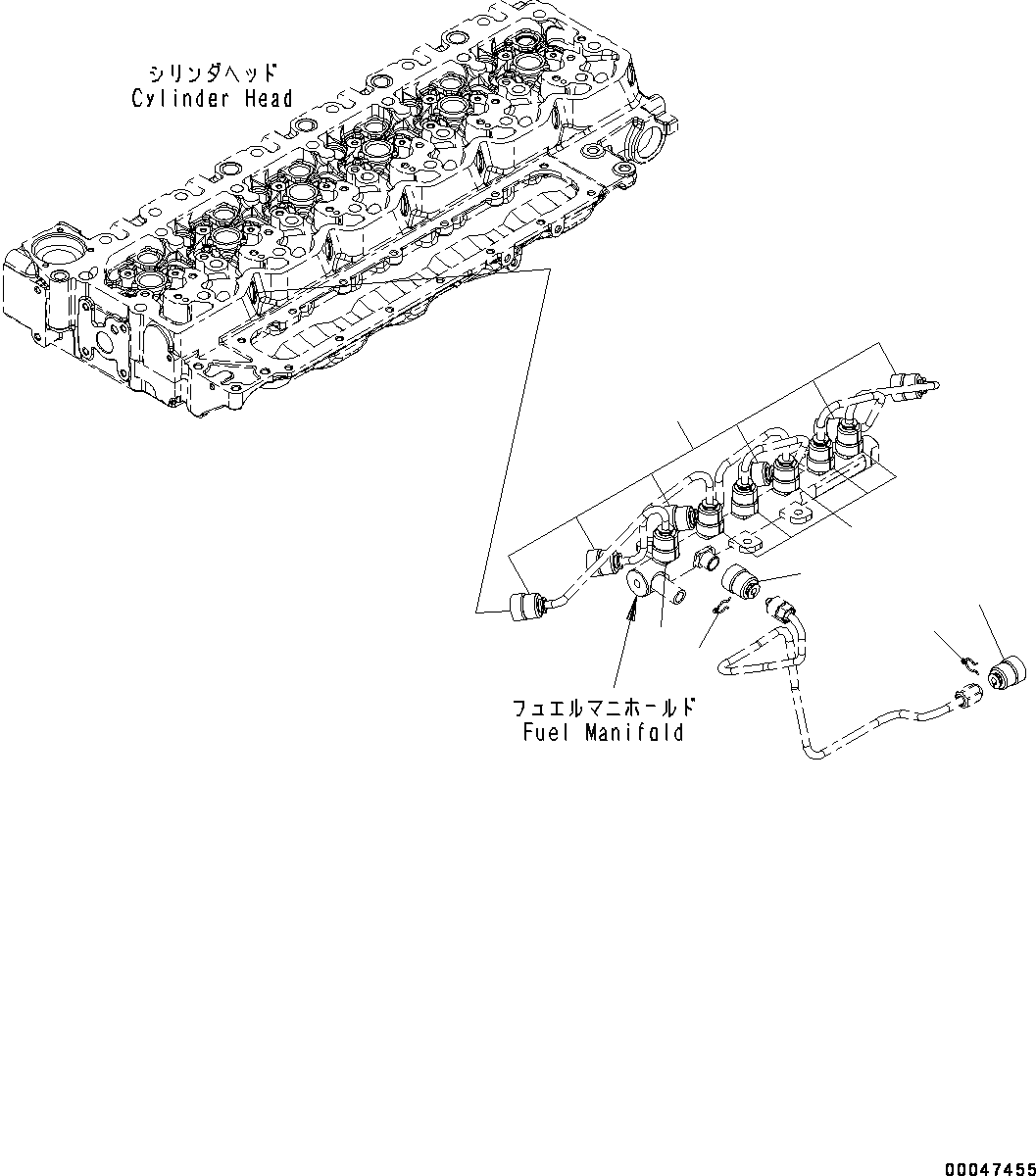 シリンダヘッド
Cylinder Head

フュエルマニホールド
Fuel Manifold

00047455