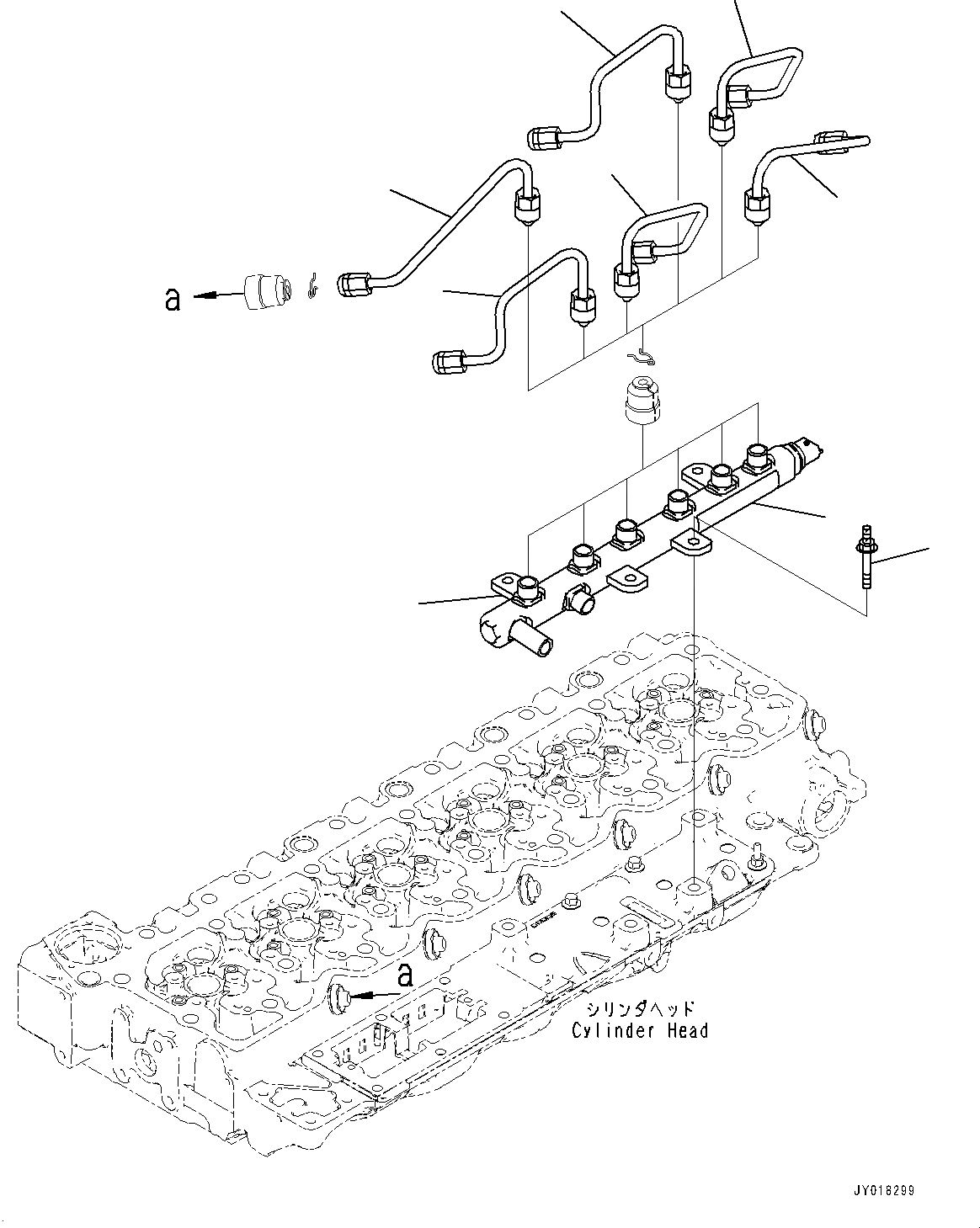 a

a

シリンダヘッド
Cylinder Head

JY018299