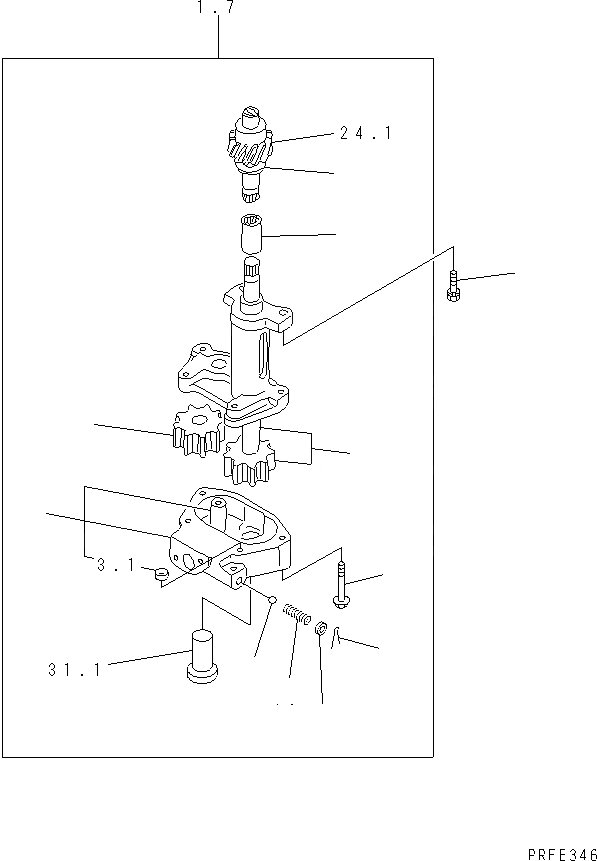 1.7

24.1

3.1

31.1

PRFE346