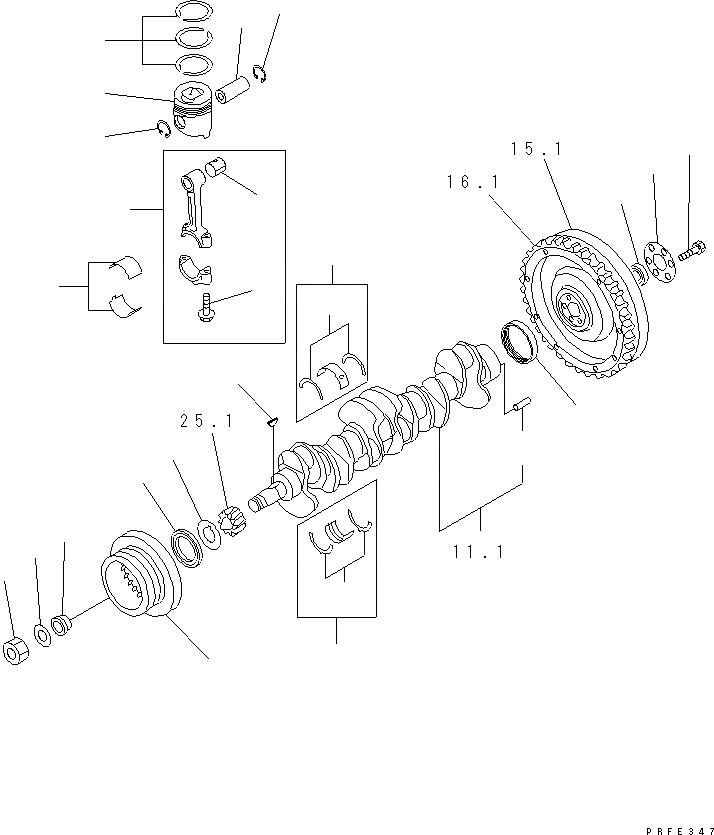 15.1
16.1
25.1
11.1
PRFE347