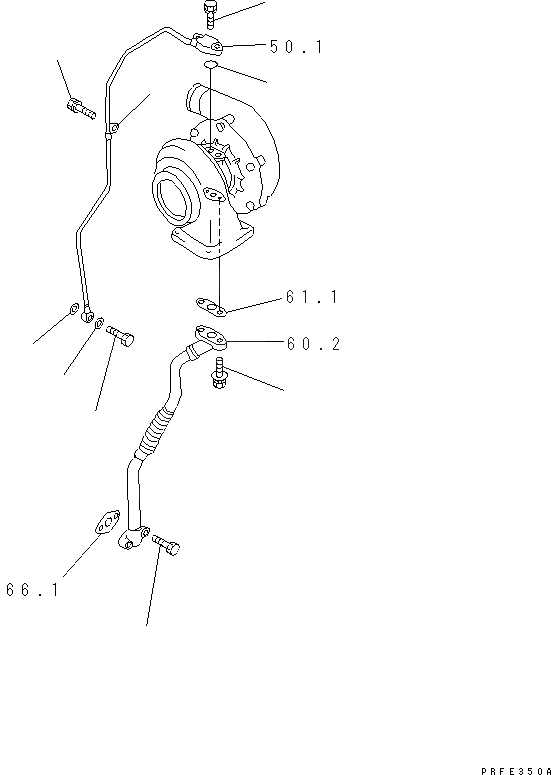 50.1

61.1

60.2

66.1

PRFE350A