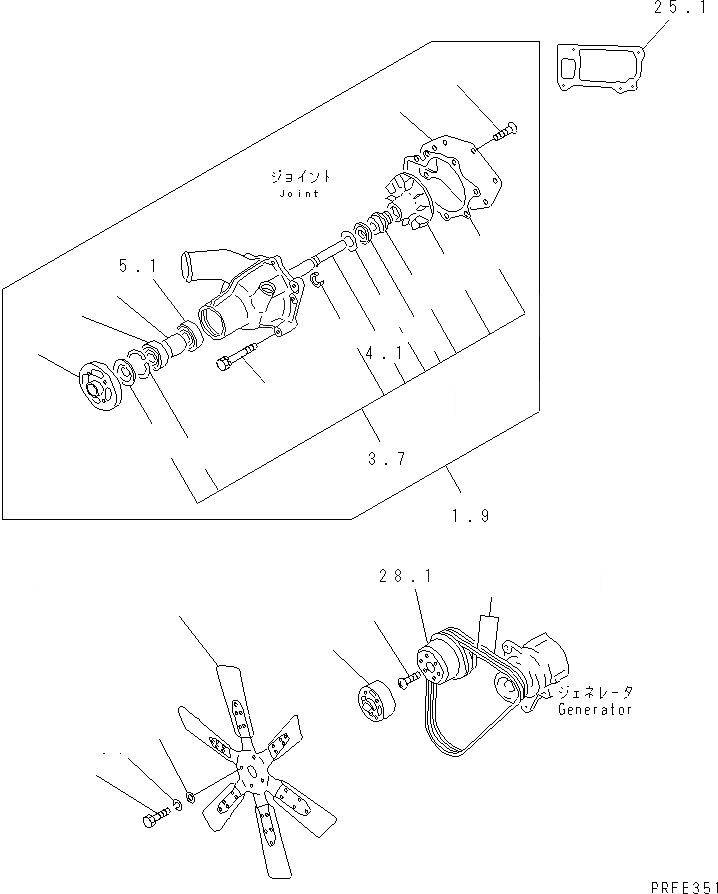 25.1

ジョイント
Joint

5.1

4.1

3.7

1.9

28.1

ジェネレータ
Generator

PRFE351