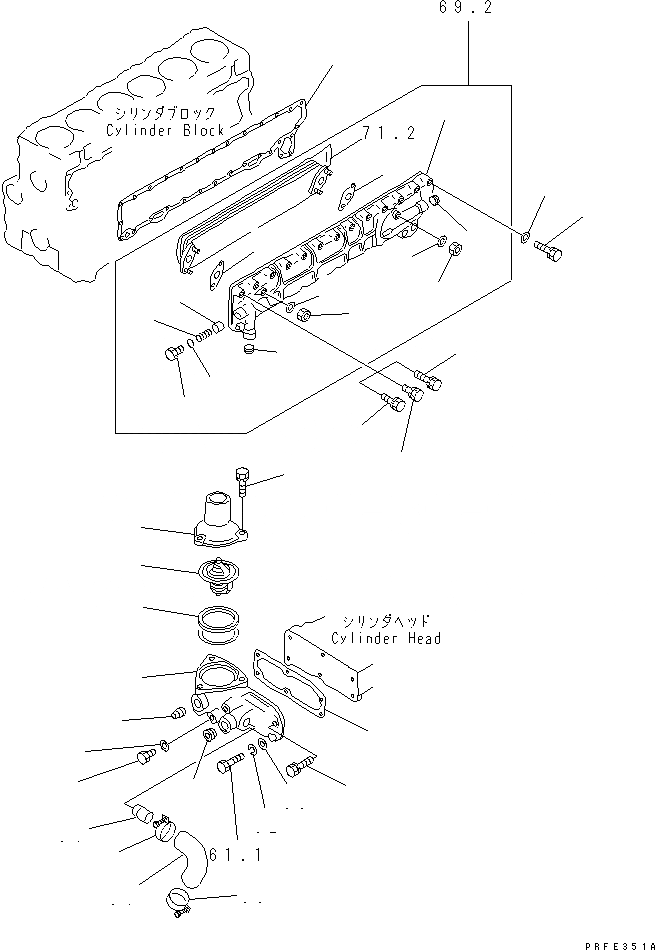 69.2

シリンダブロック
Cylinder Block

71.2

シリンダヘッド
Cylinder Head

61.1

PRFE351A