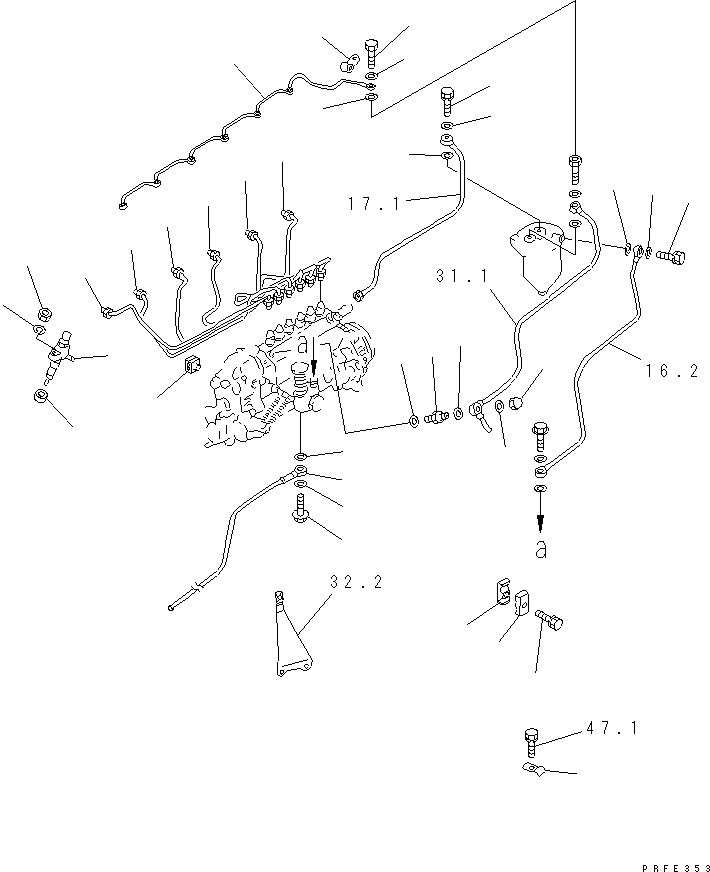 17.1

31.1

16.2

a

a

32.2

47.1

PRFE353