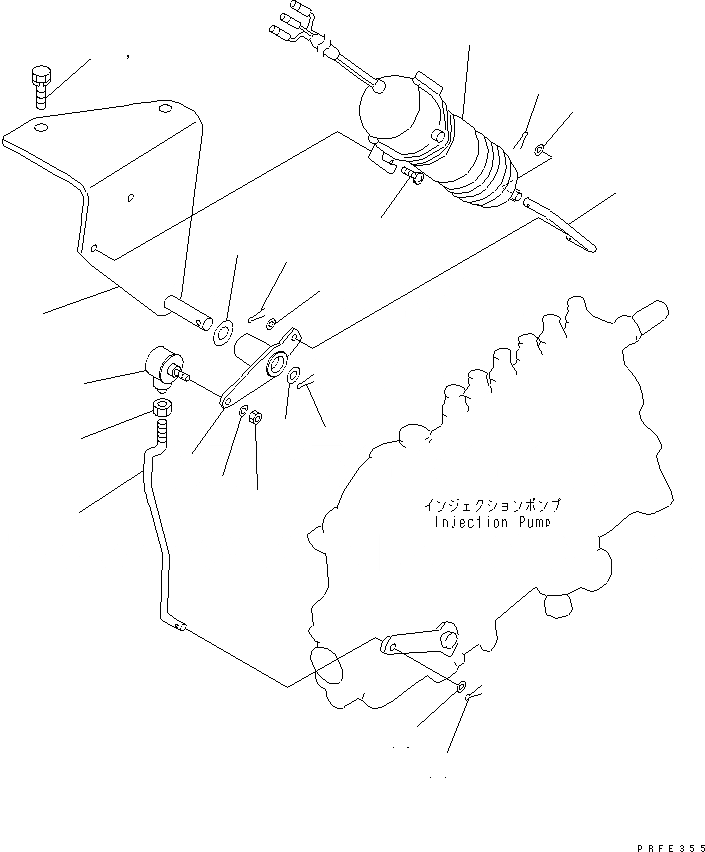 インジェクションポンプ
Injection Pump

PRFE355