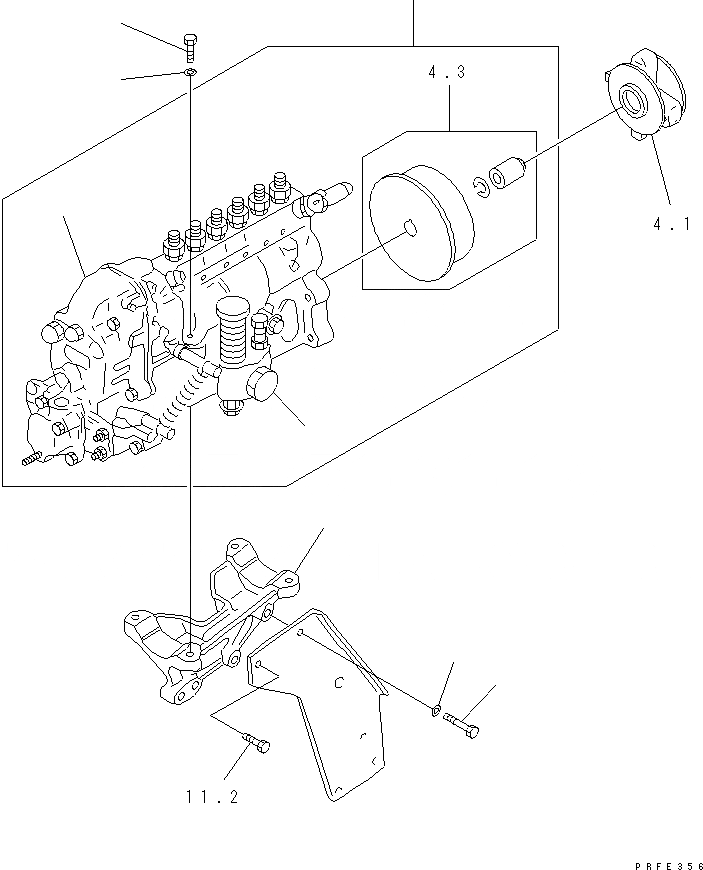 4.3

4.1

11.2

PRFE356