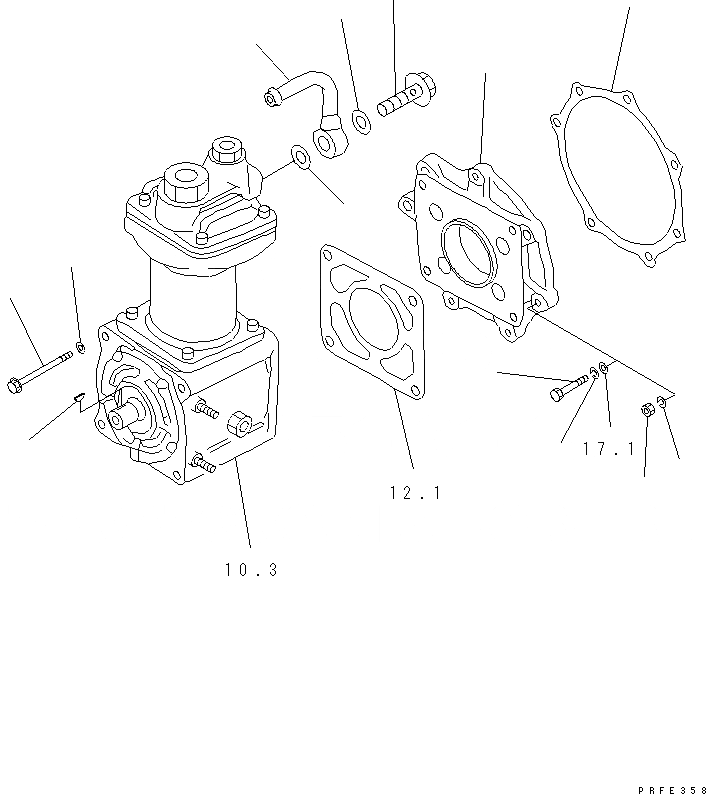 17.1

12.1

10.3

PRFE358