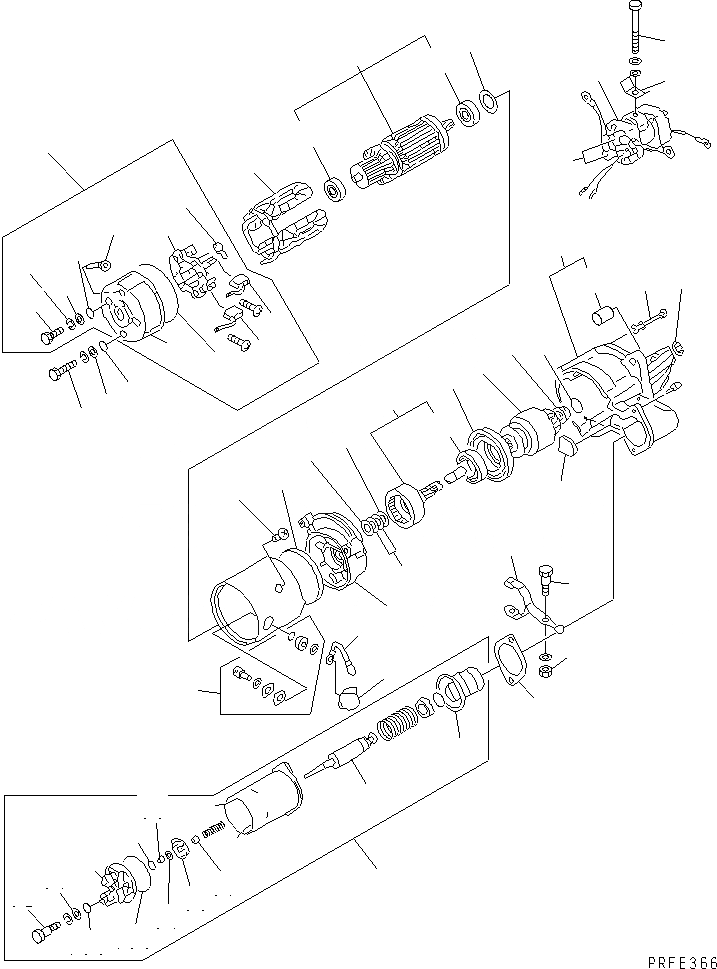 PRFE366