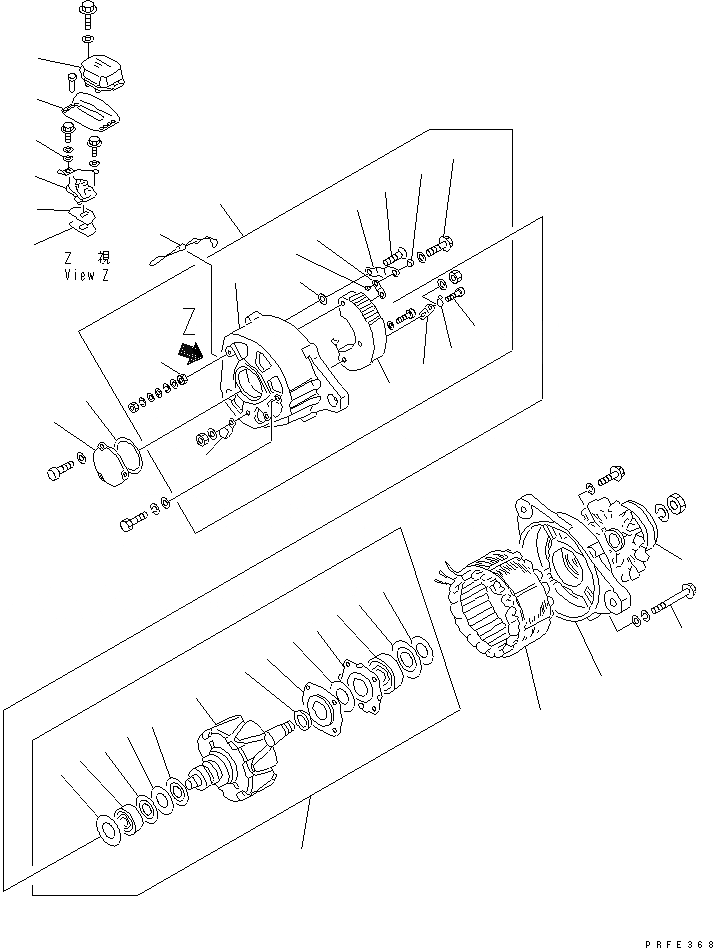 Z 視
View Z

Z

PRFE368