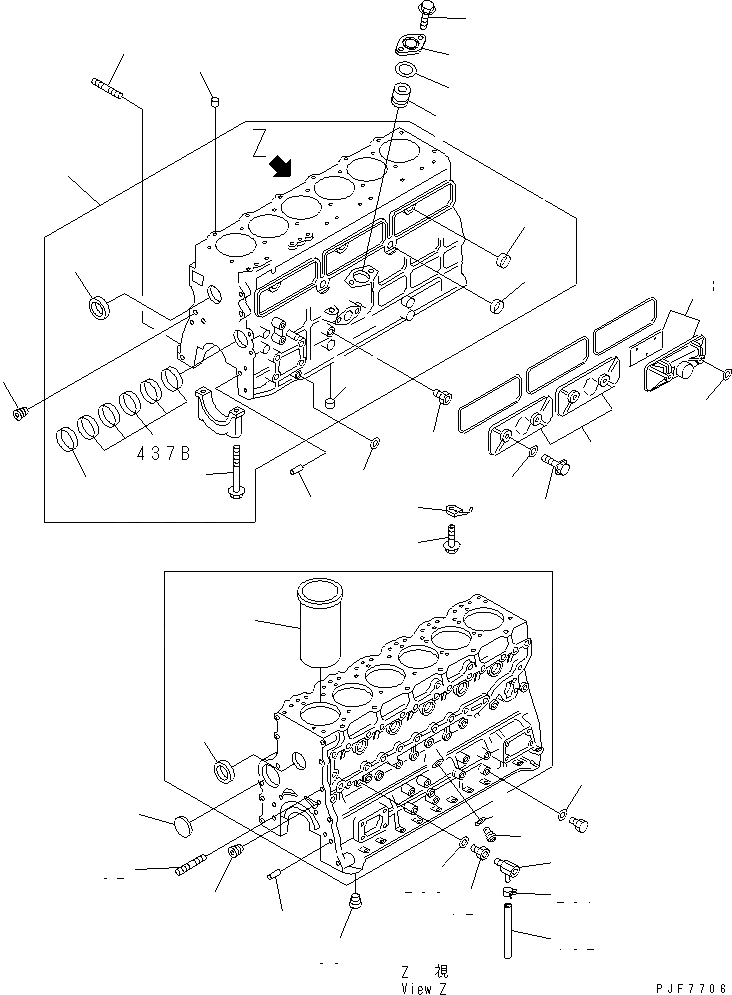 Z

437B

Z 視
View Z

PJF7706