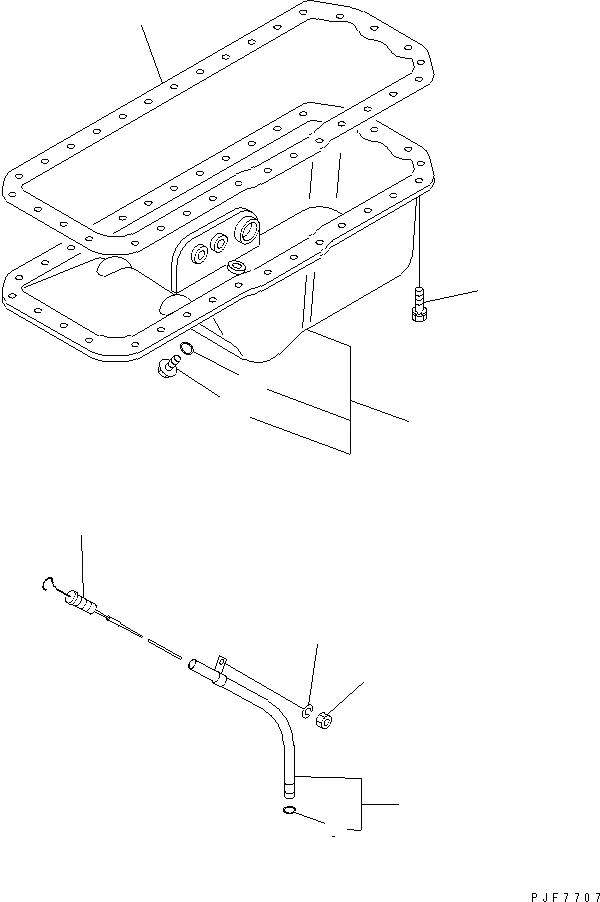 PJF7707