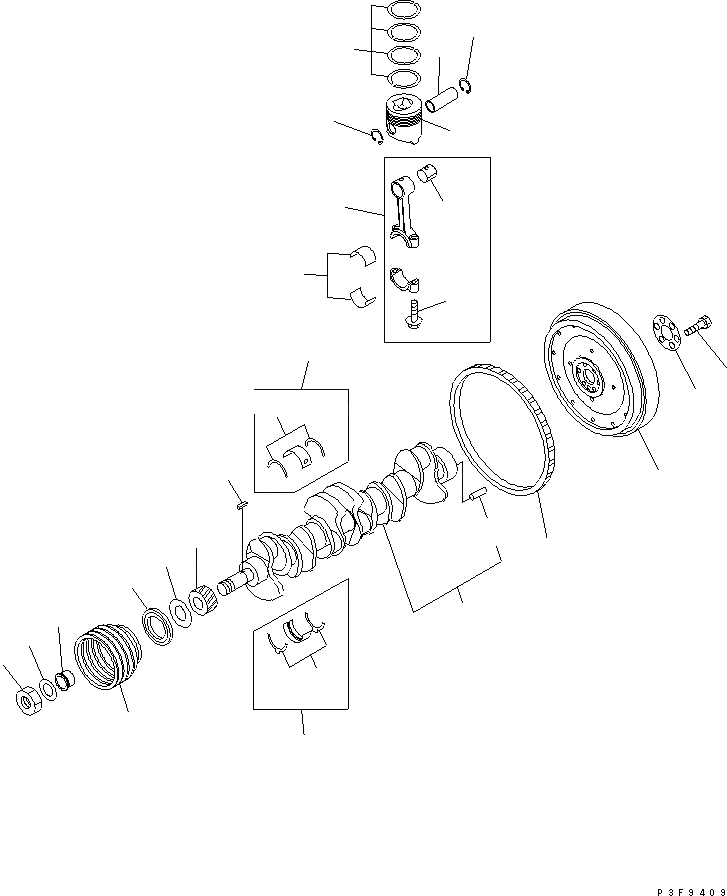 P3F9409