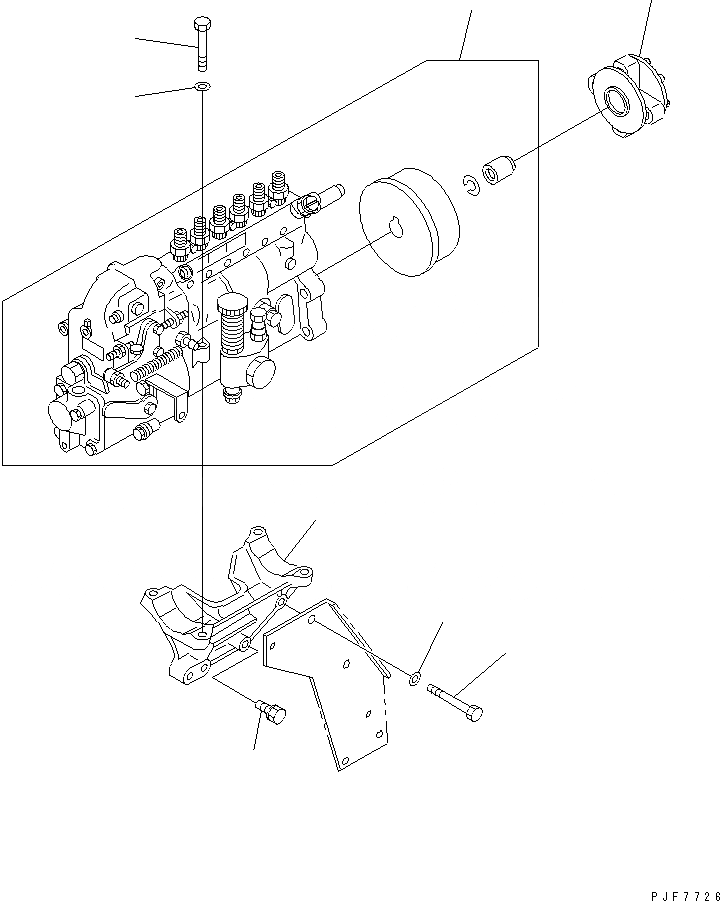 PJF7726