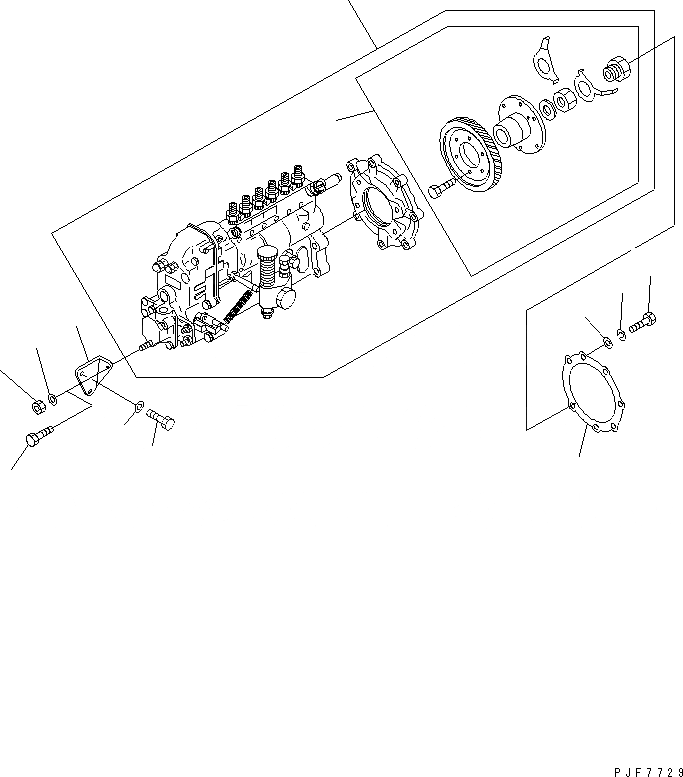 PJF7729