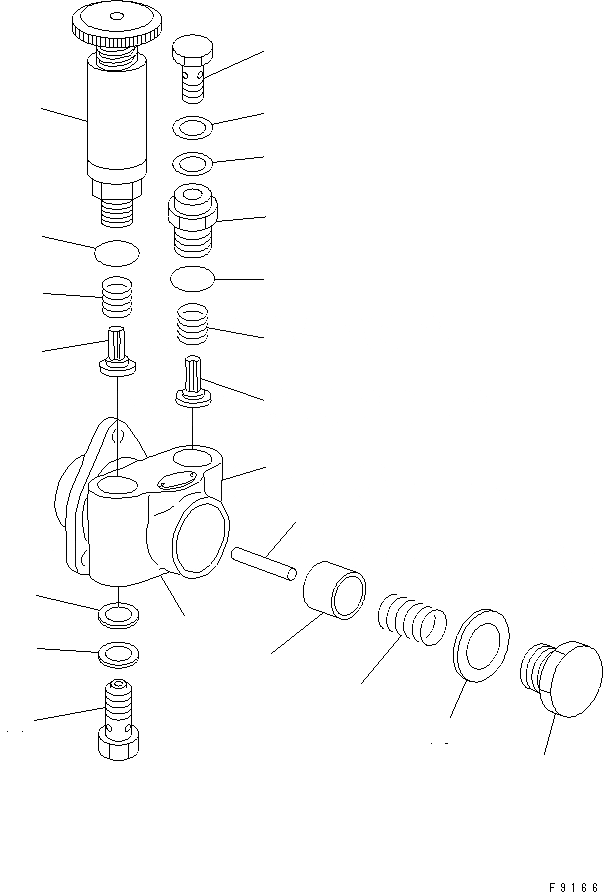 F9166