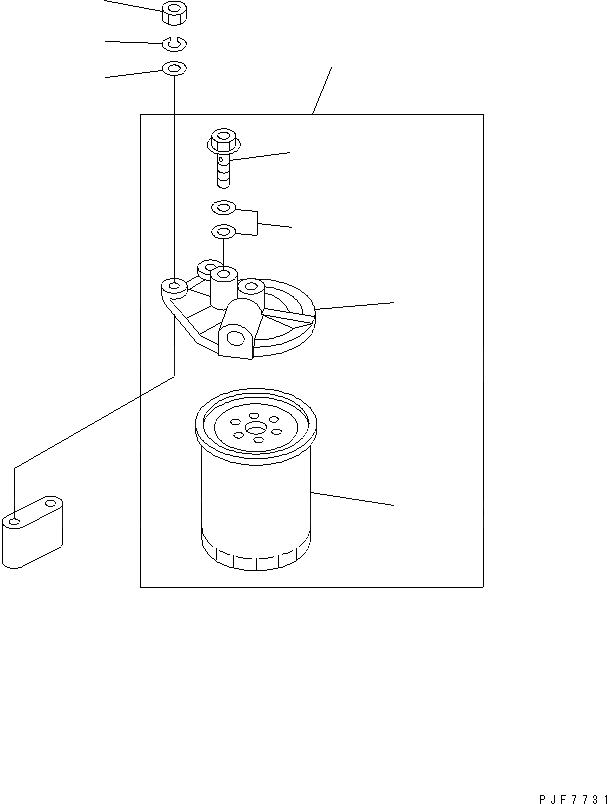 PJF7731