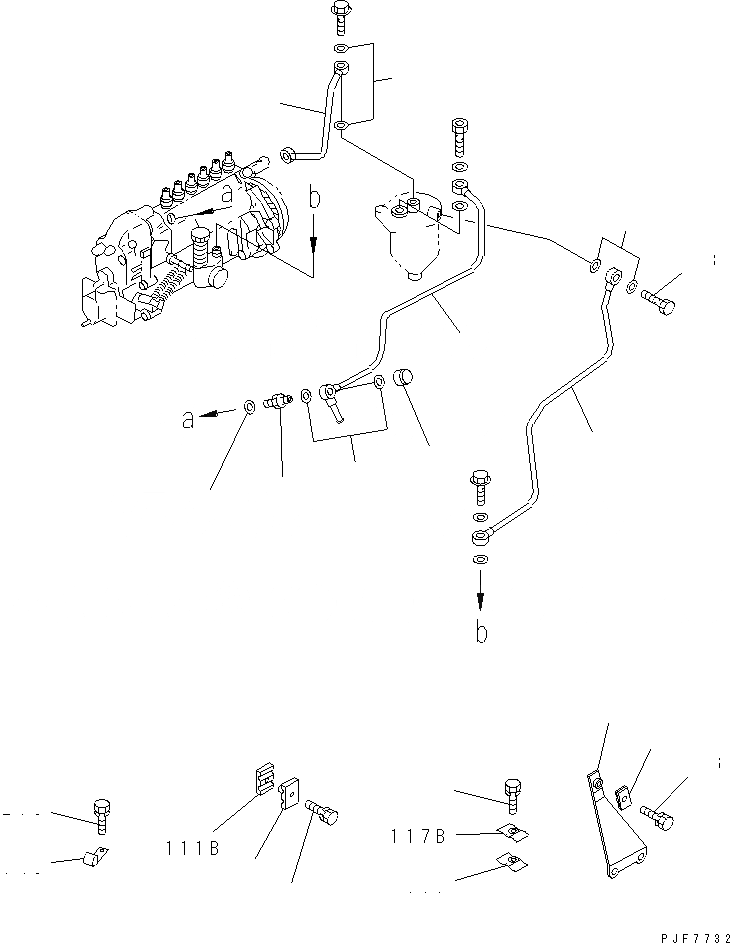 a
b
a
b
111B
117B
PJF7732