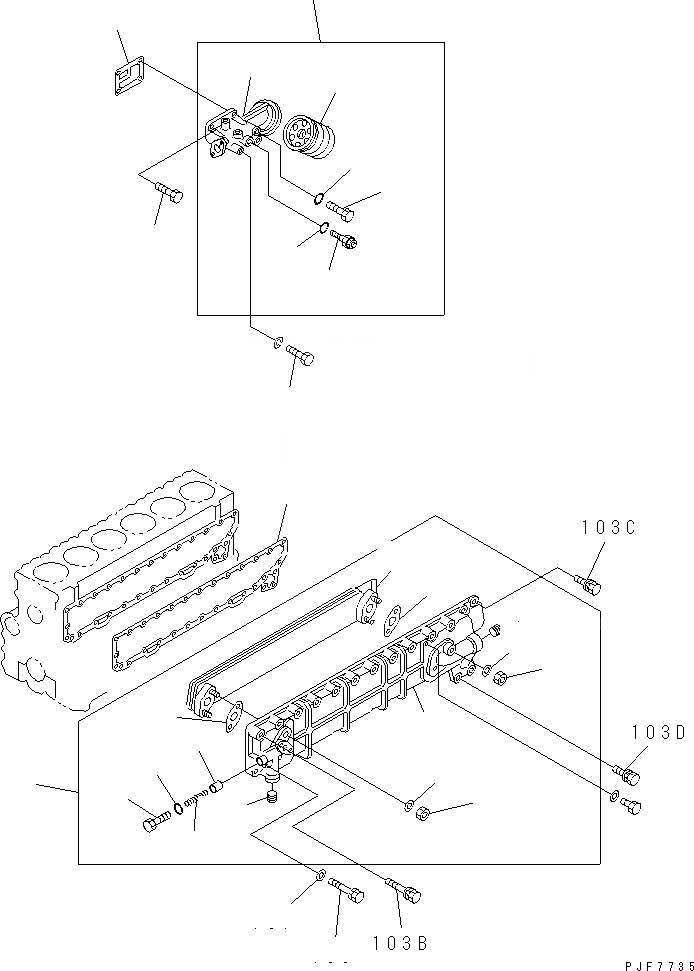 103C

103D

103B

PJF7735