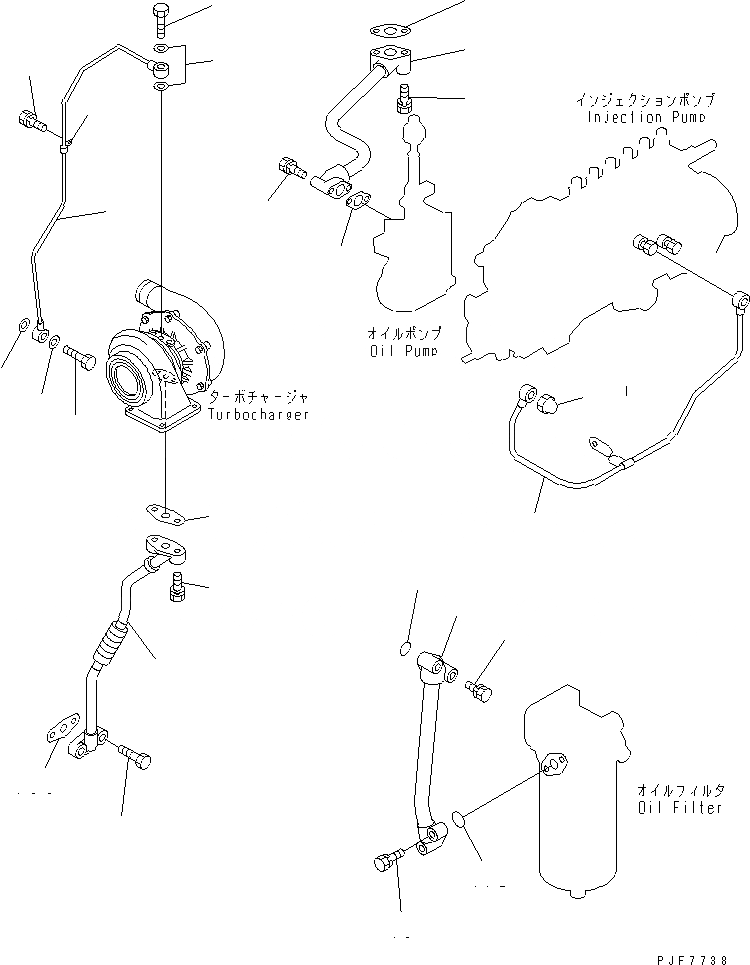 インジェクションポンプ
Injection Pump

オイルポンプ
Oil Pump

ターボチャージャ
Turbocharger

オイルフィルタ
Oil Filter

PJF7738