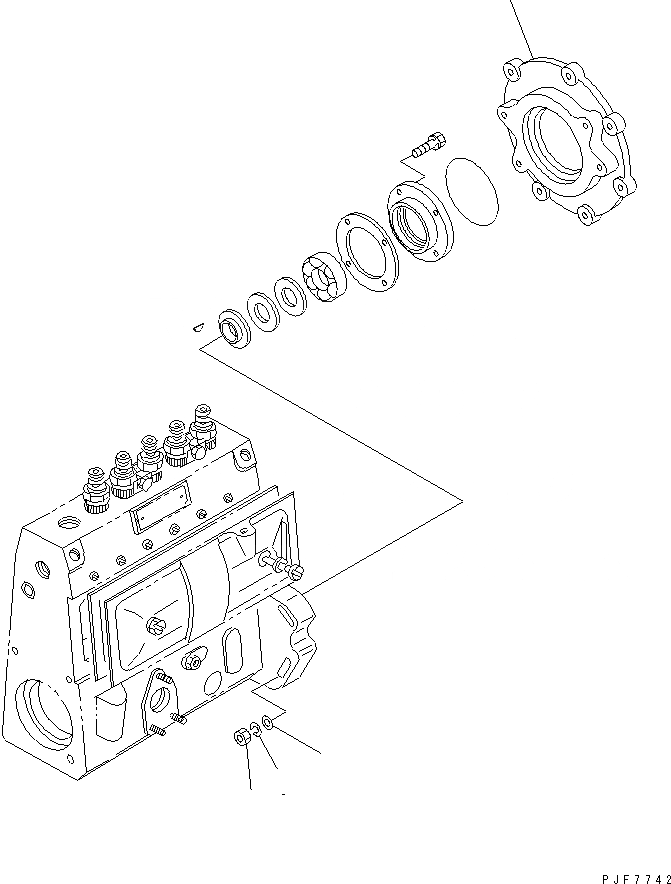 PJF7742