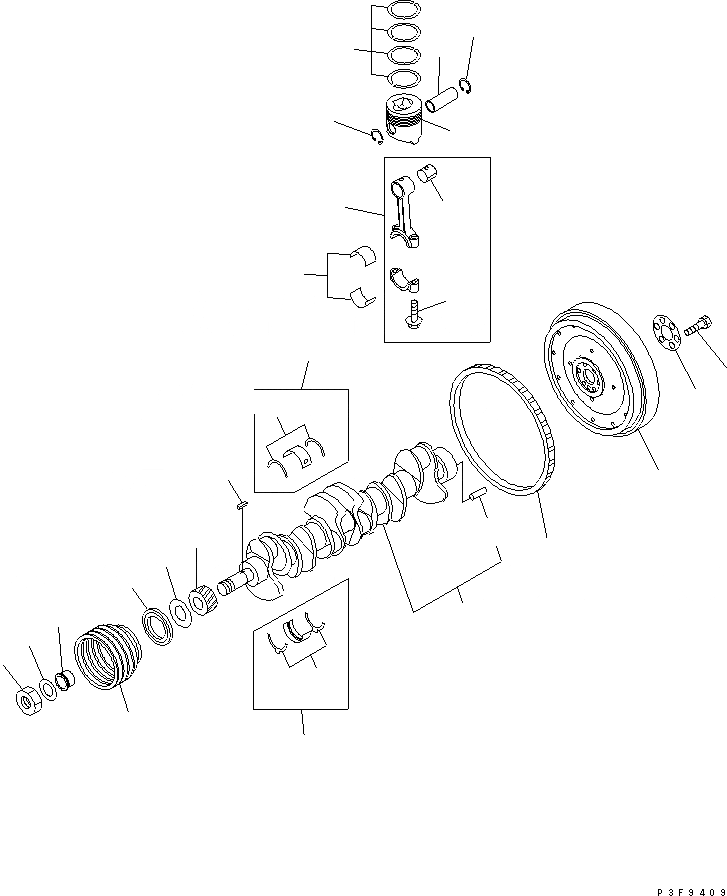 P3F9409