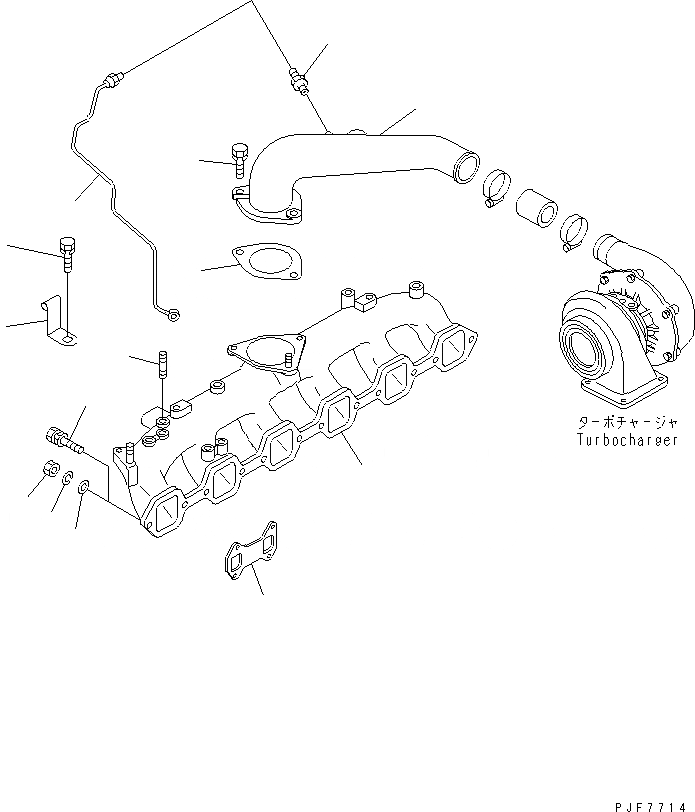 ターボチャージャ
Turbocharger

PJF7714