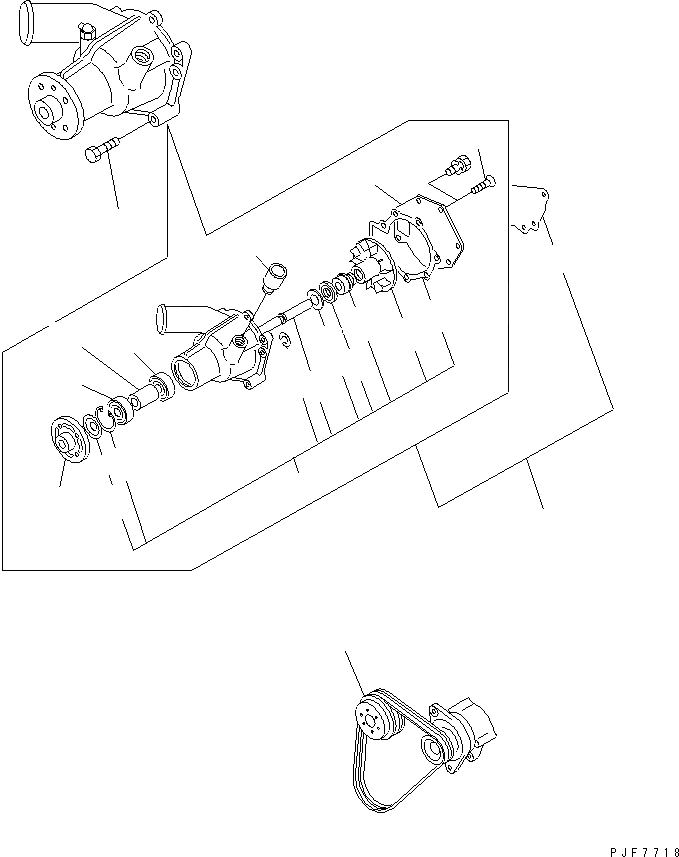 PJF7718