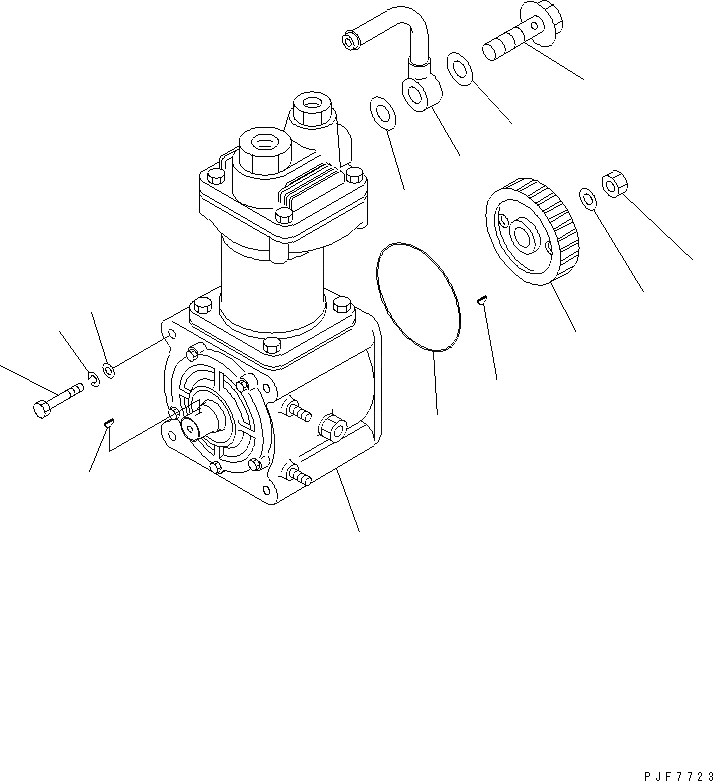 PJF7723