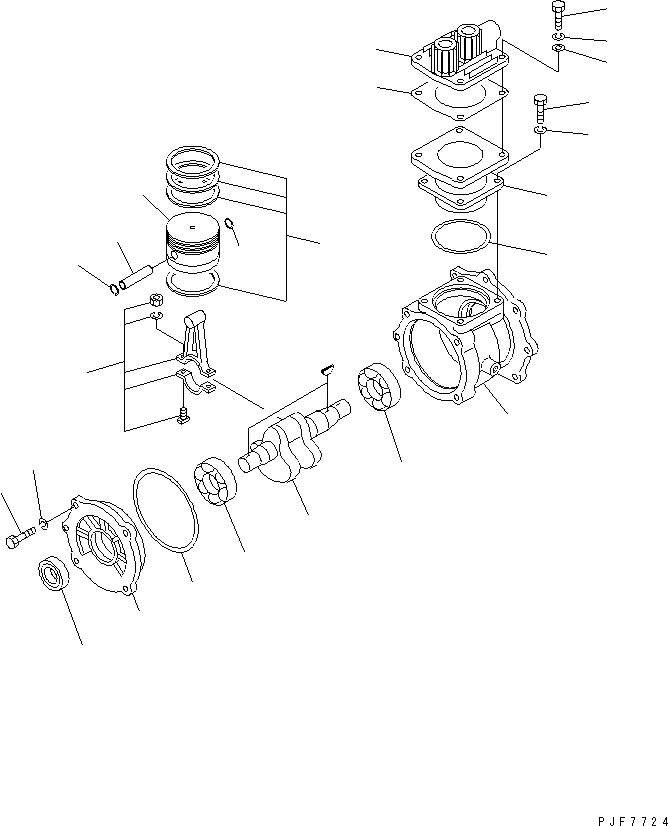 PJF7724