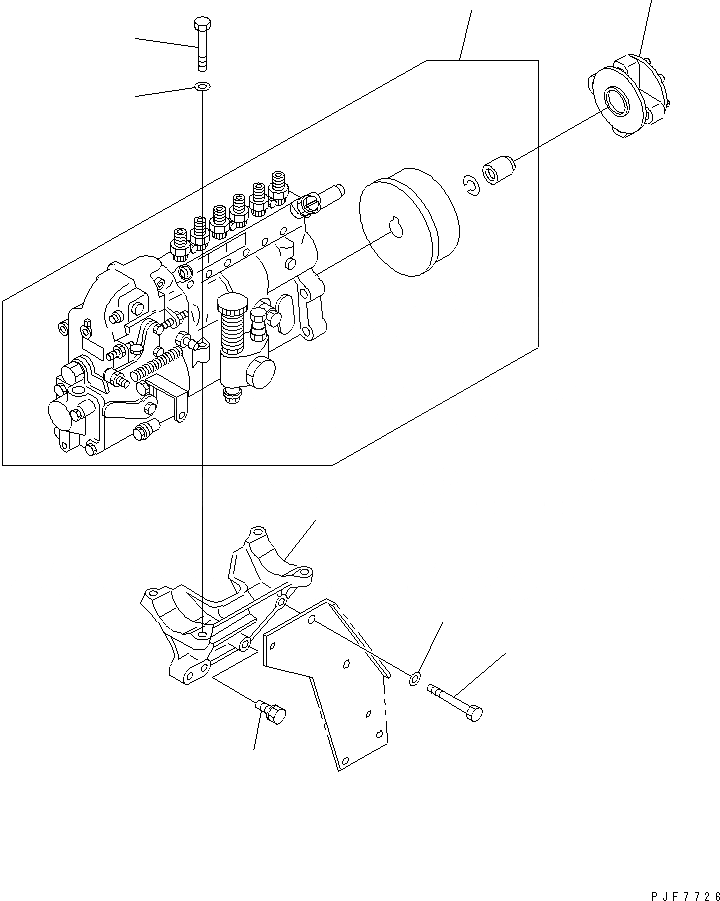 PJF7726