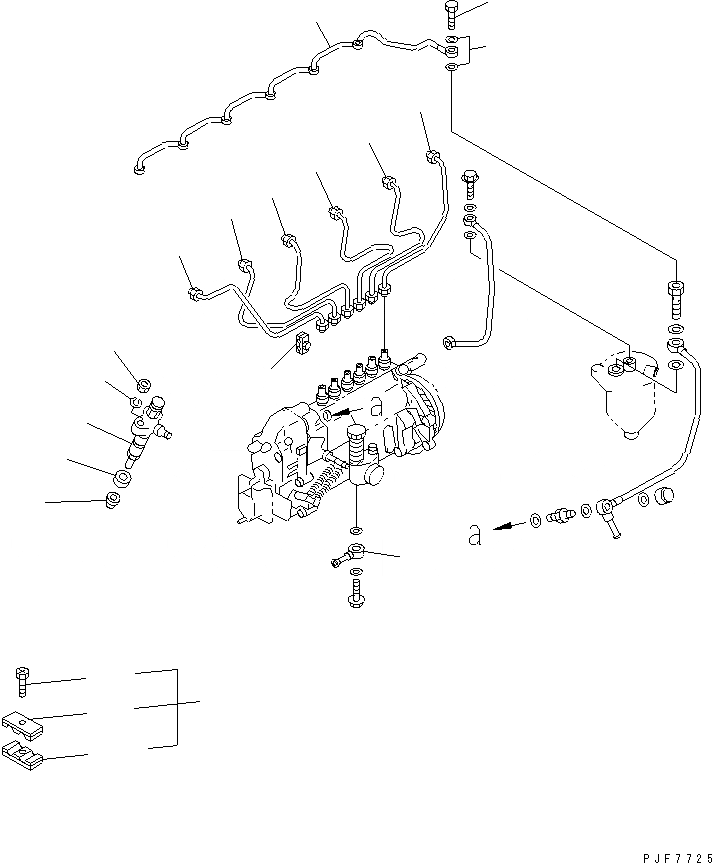 a

a

PJF7725