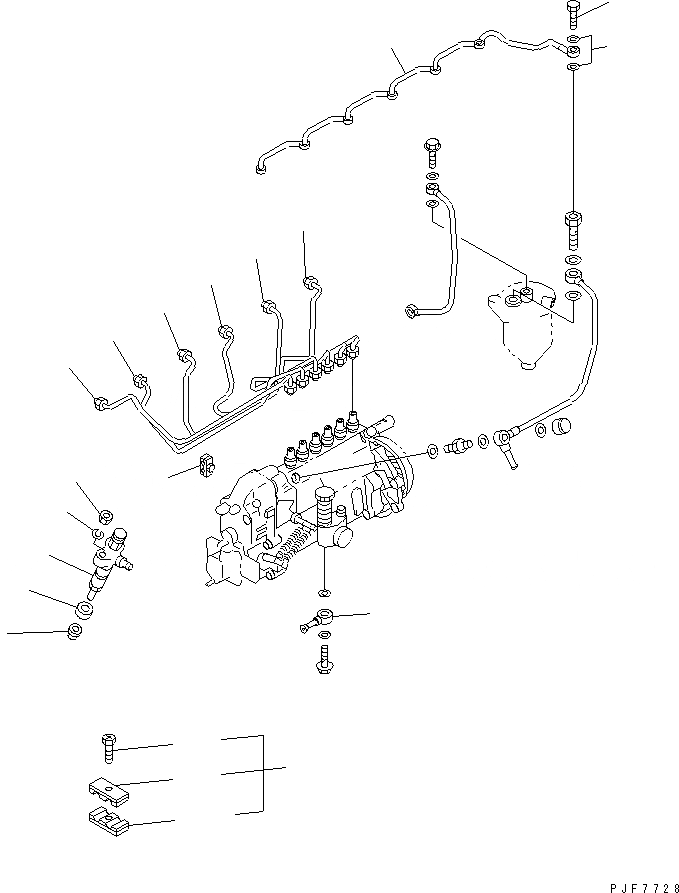 PJF7728