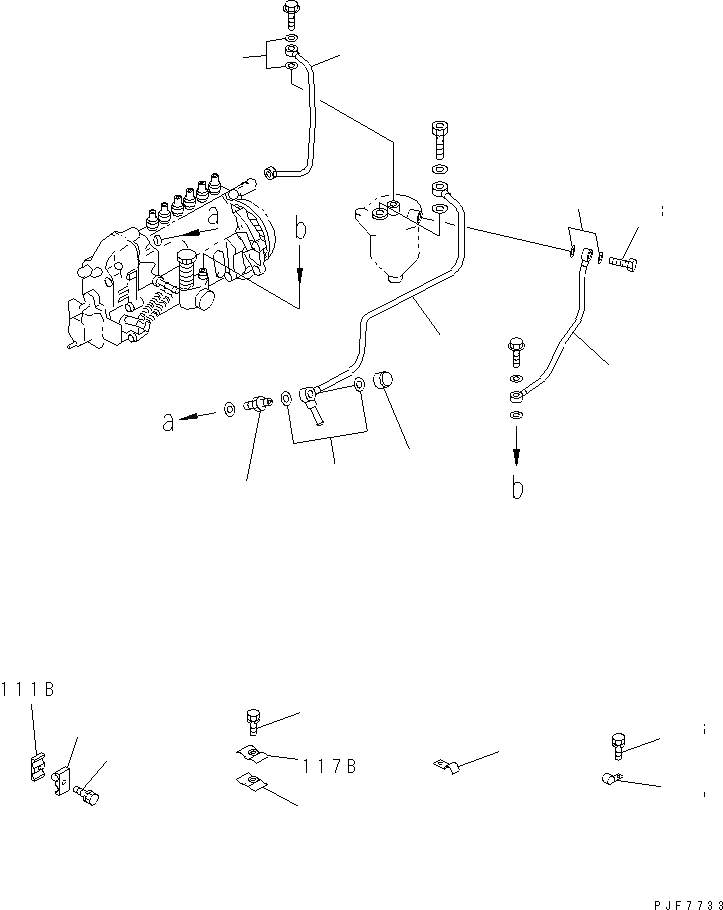 a
b
a
b
111B
117B
PJF7733