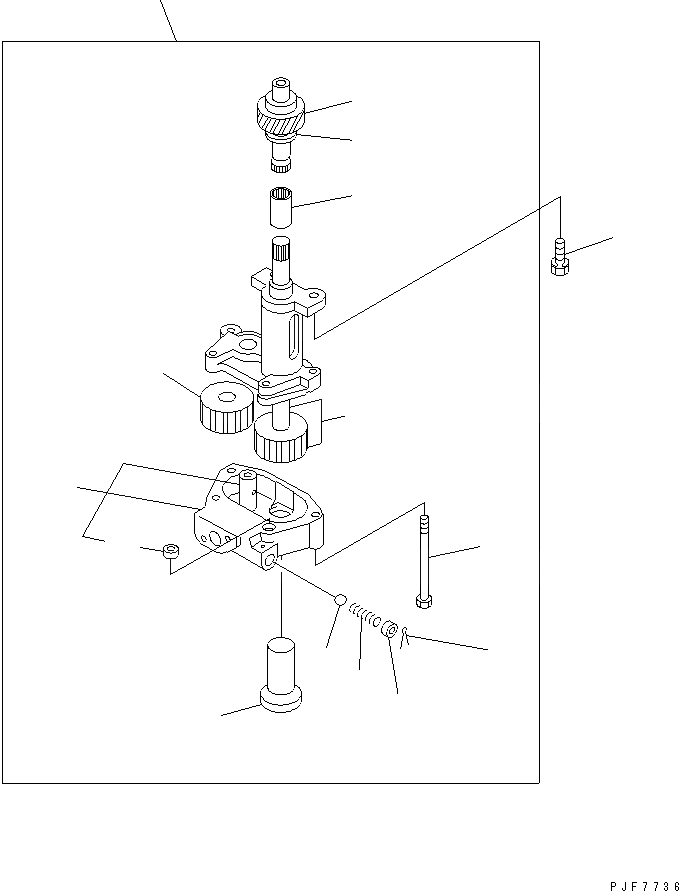 PJF7736