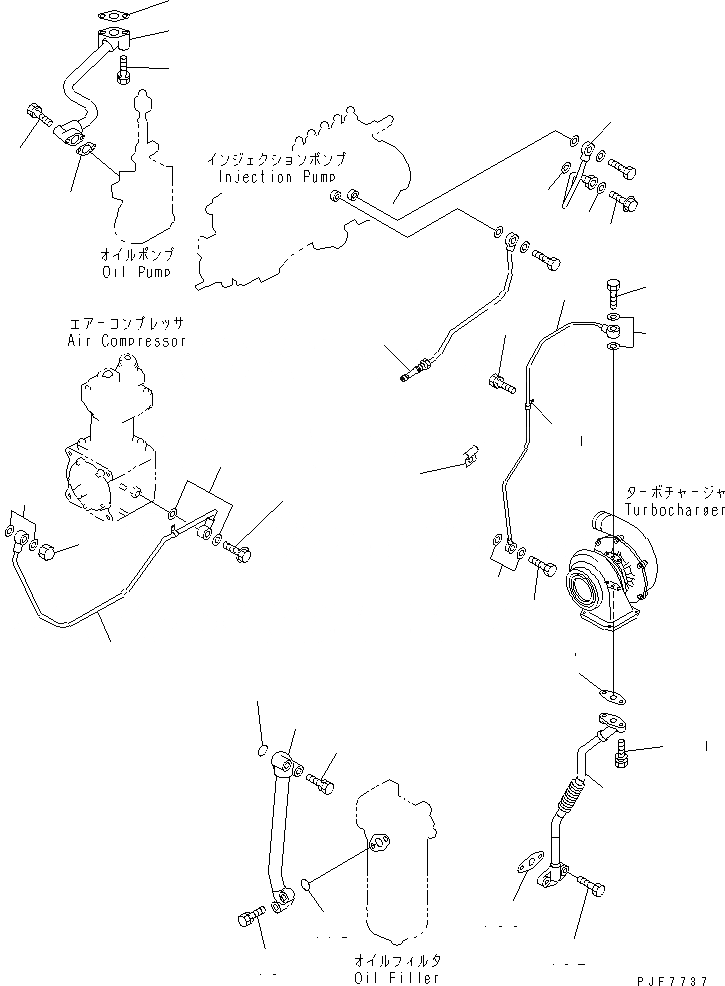 インジェクションポンプ
Injection Pump

オイルポンプ
Oil Pump

エアーコンプレッサ
Air Compressor

ターボチャージャ
Turbocharger

オイルフィルタ
Oil Filler

PJF7737