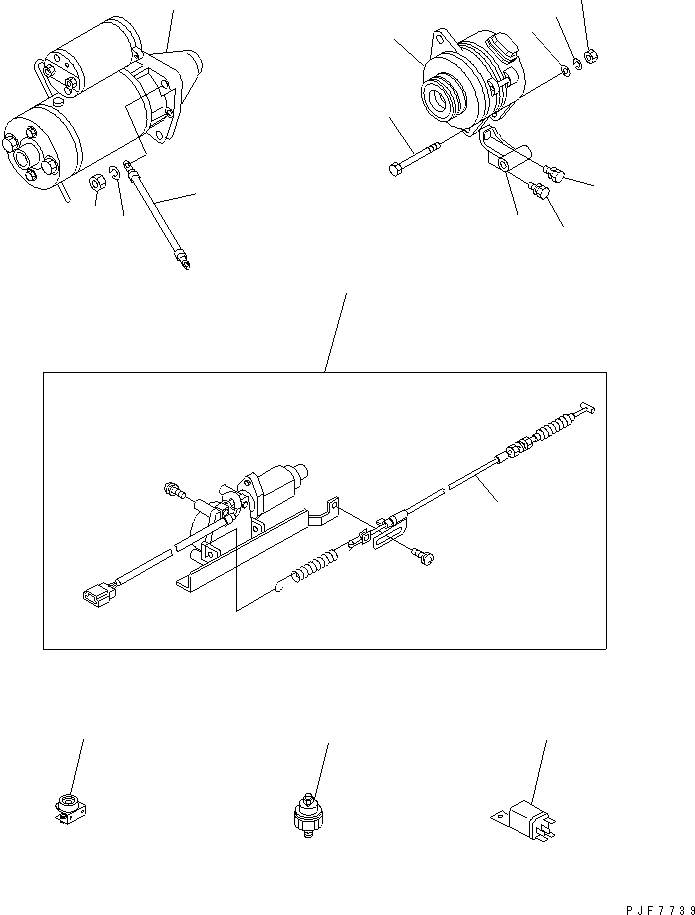 PJF7739